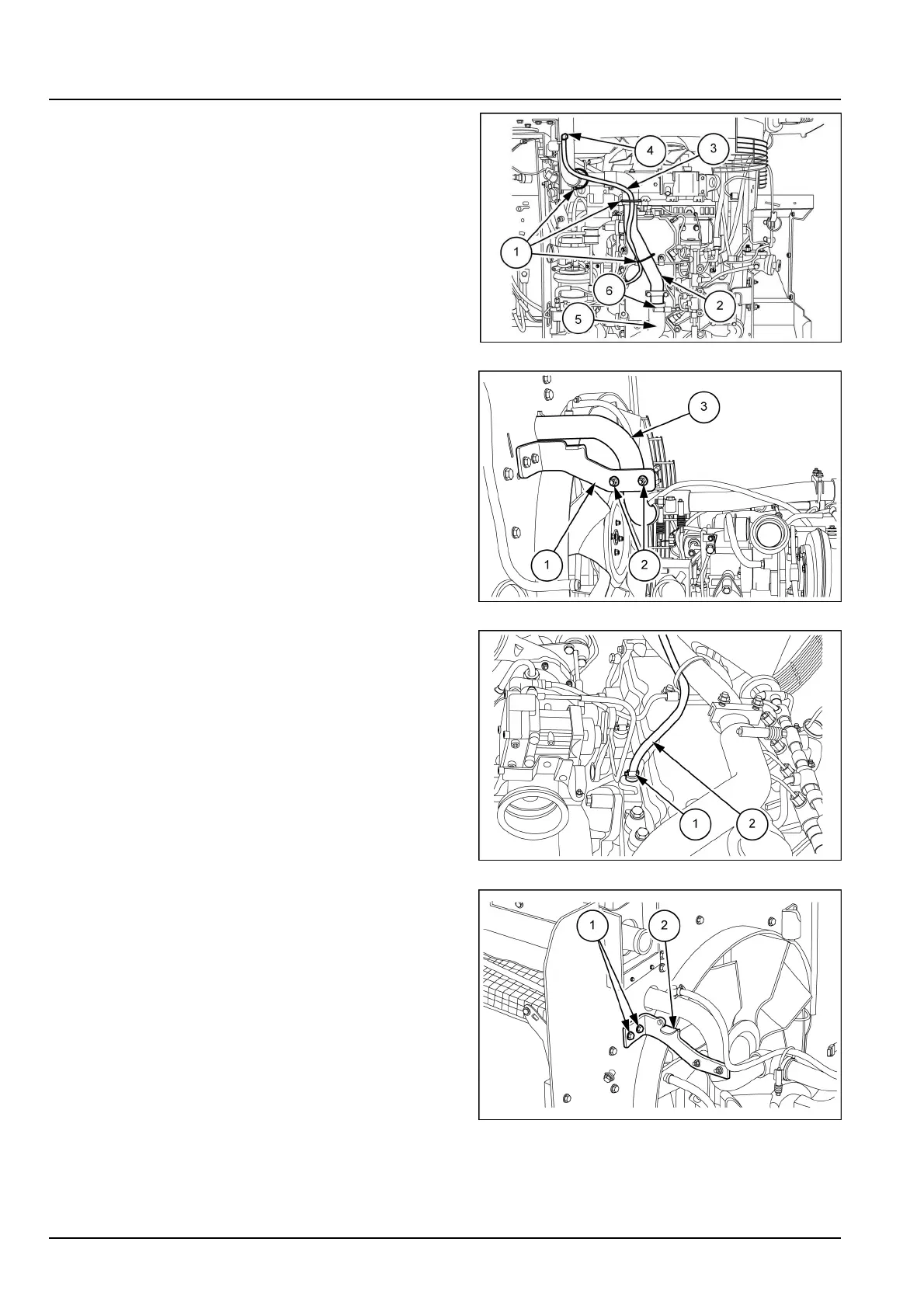 4
3
1
6
2
5

3
1
2

1
2

1
2