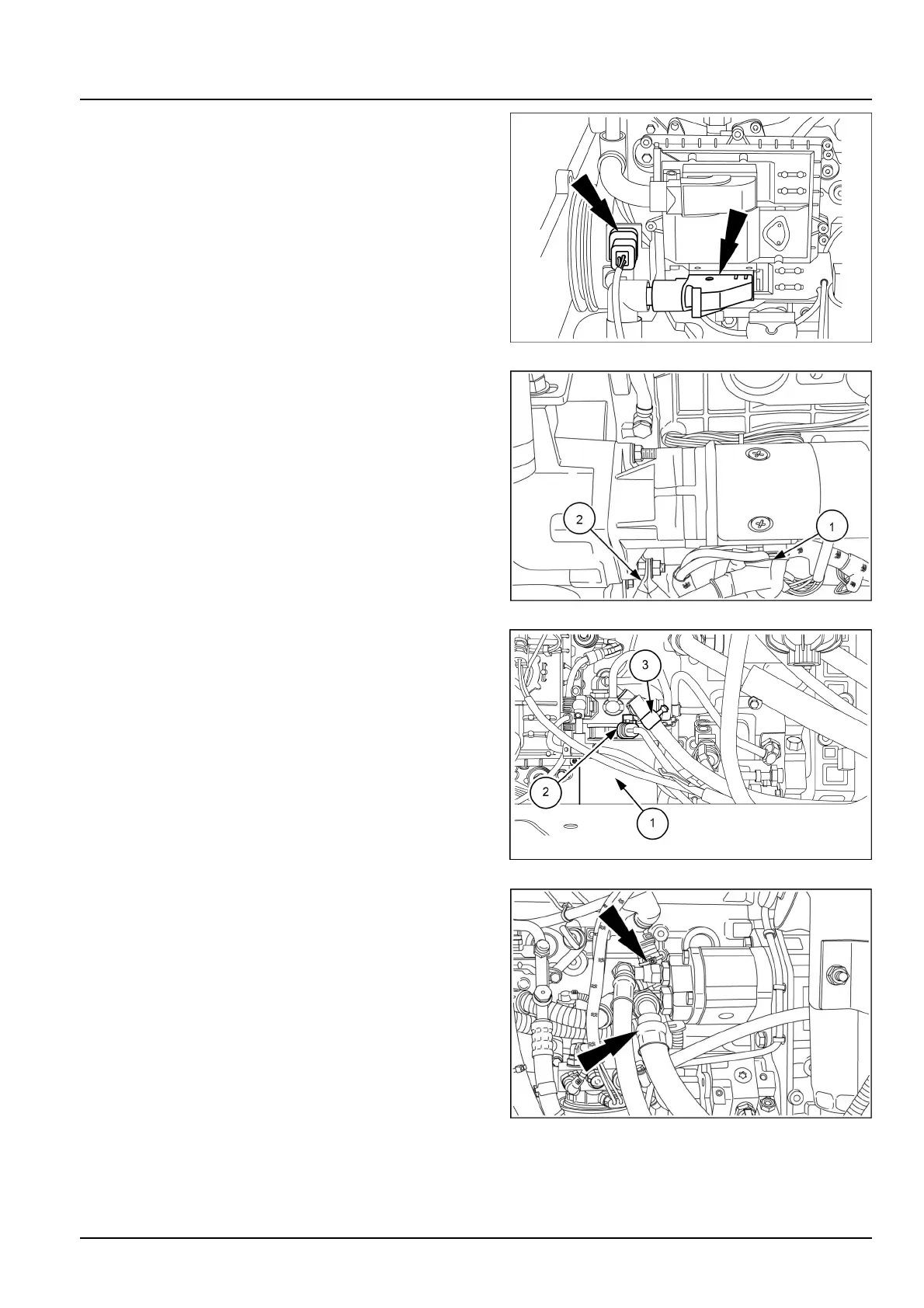 2

1

3

2

1