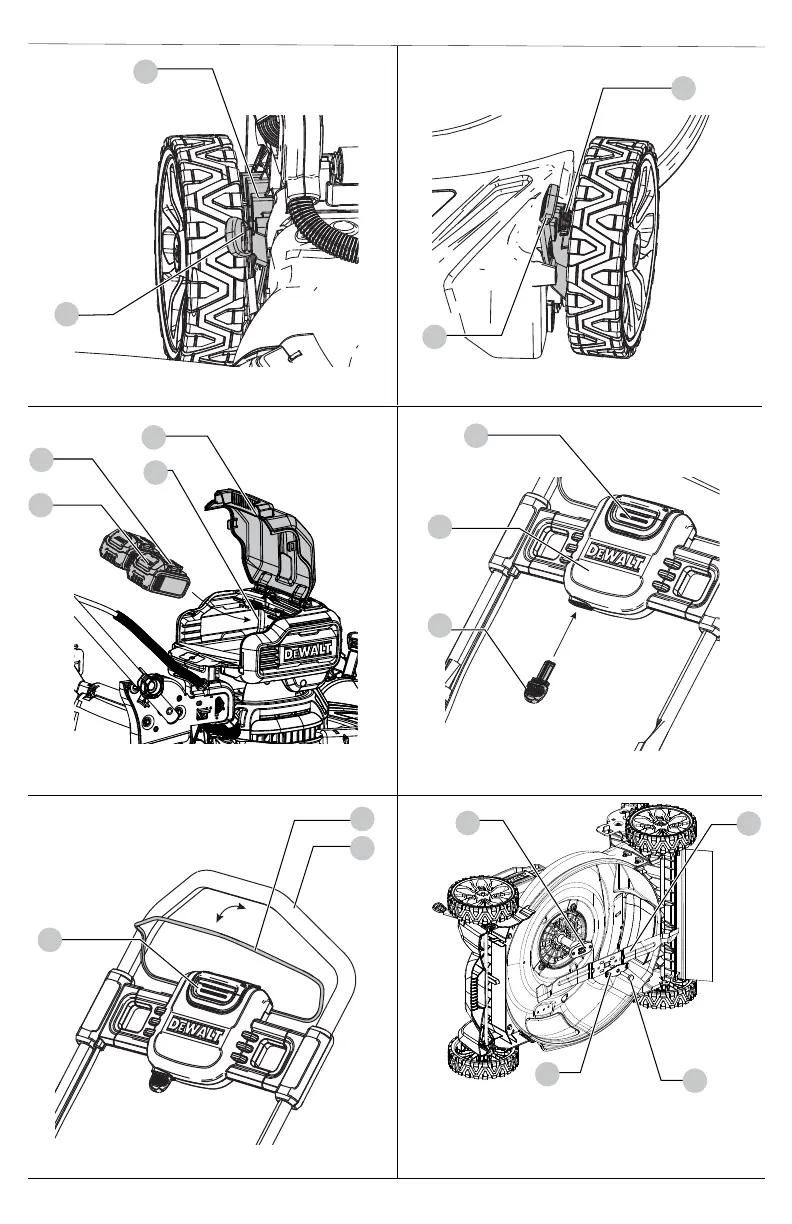 DEWALT

DEWALT

DEWALT