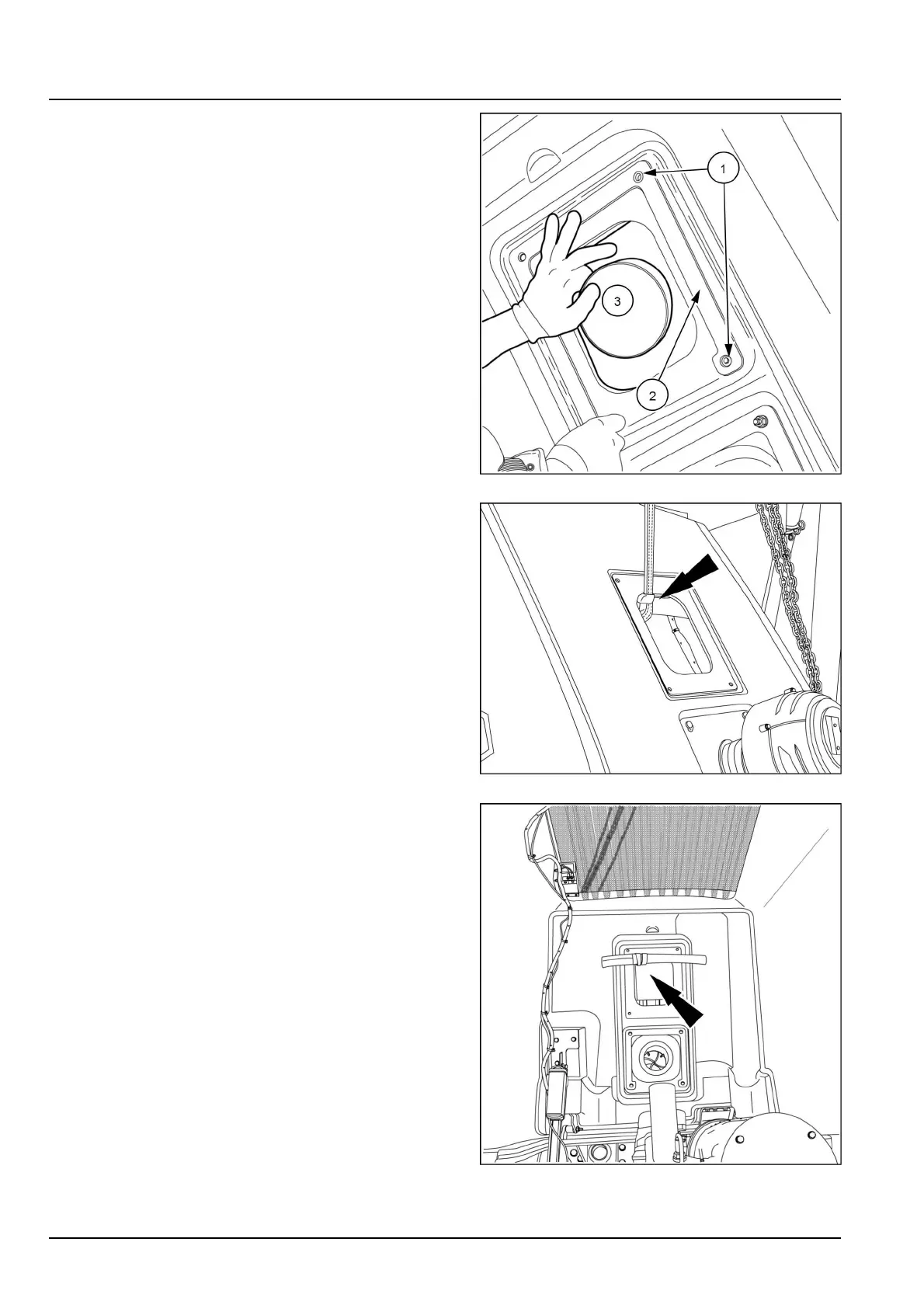 1
3
2