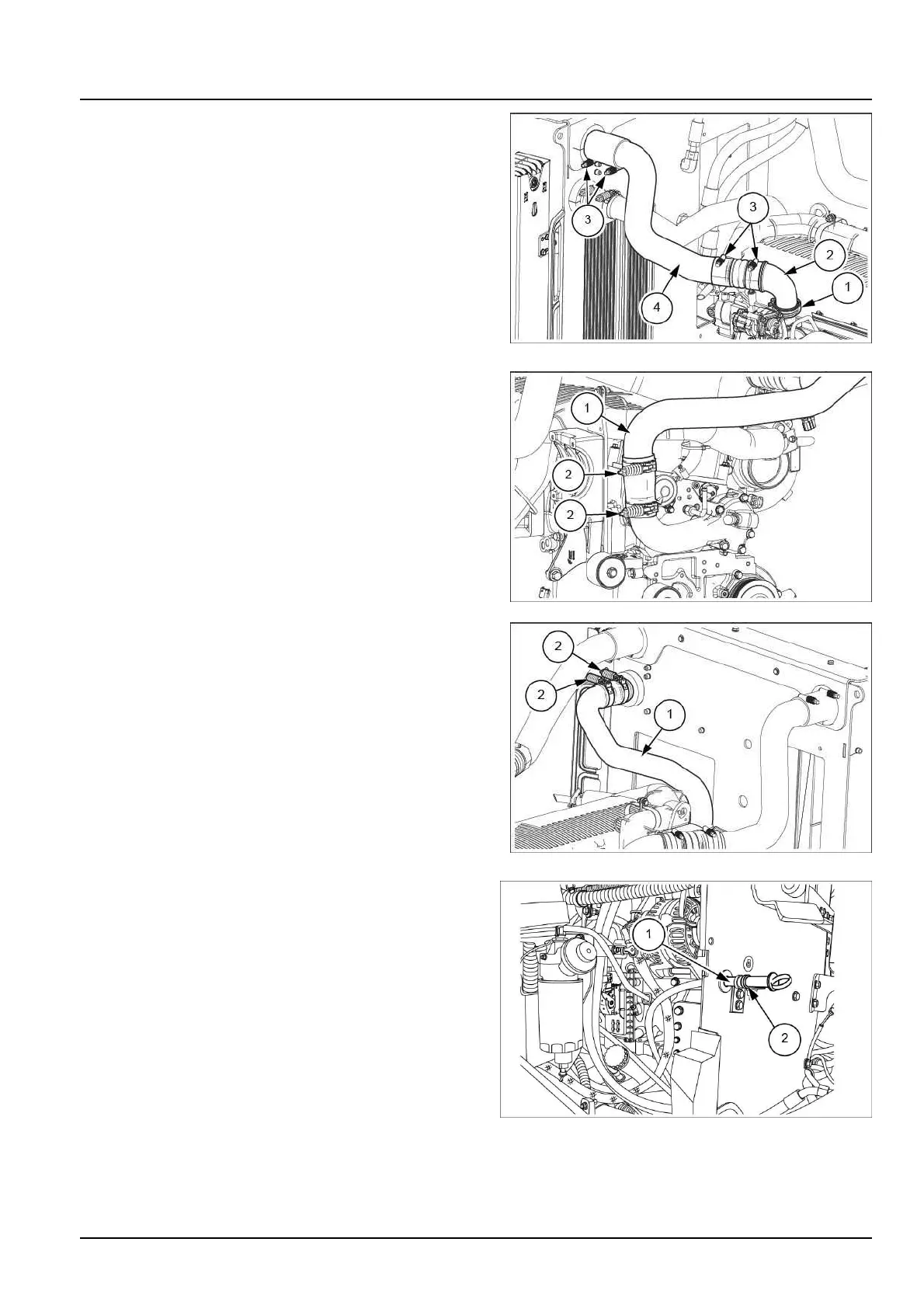 3
3
2
1
4

1
2
2

2
2
1

1
2