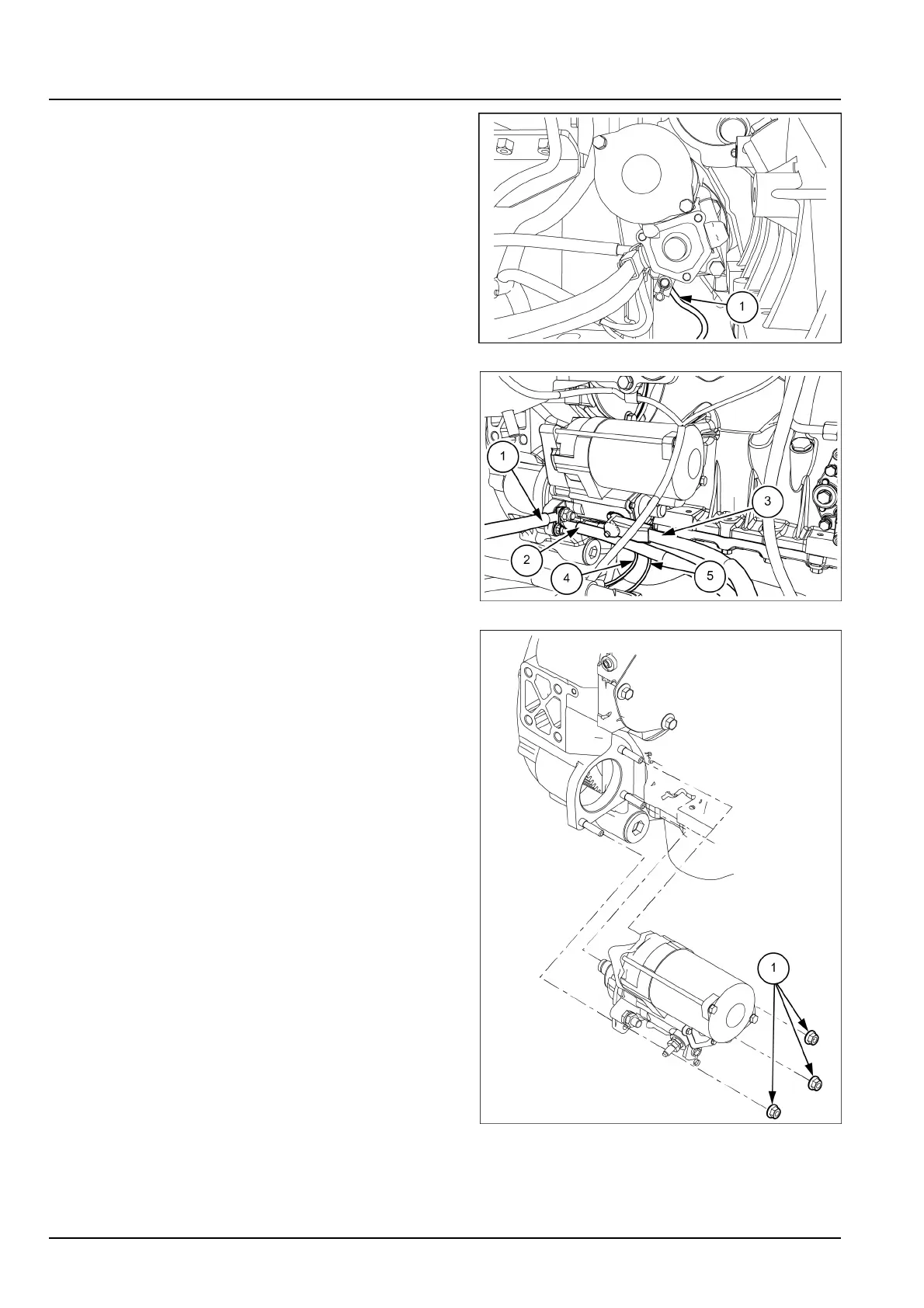 1

1
2
3
4
5

1