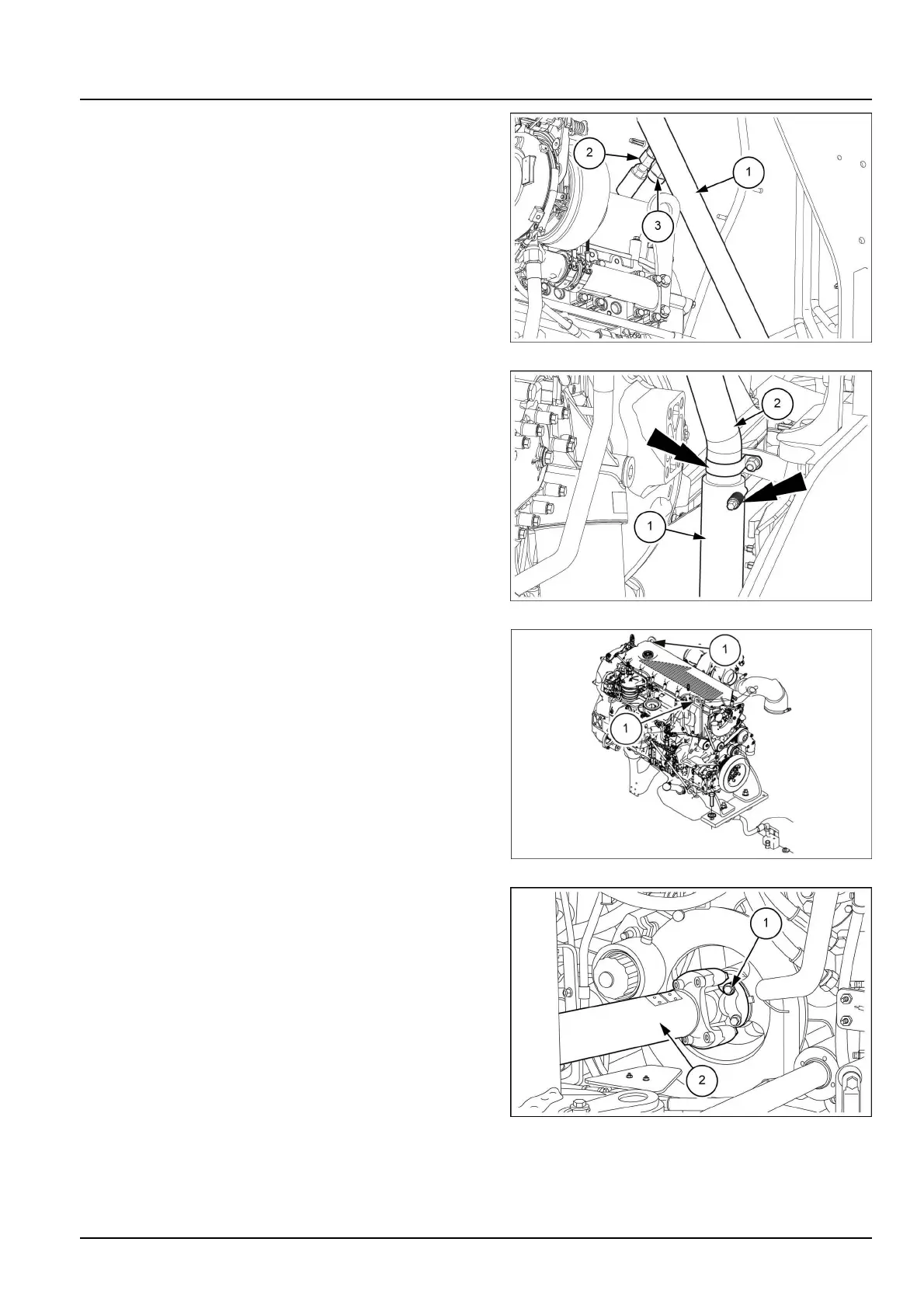 2

1

3

2

1

1

1

1

2