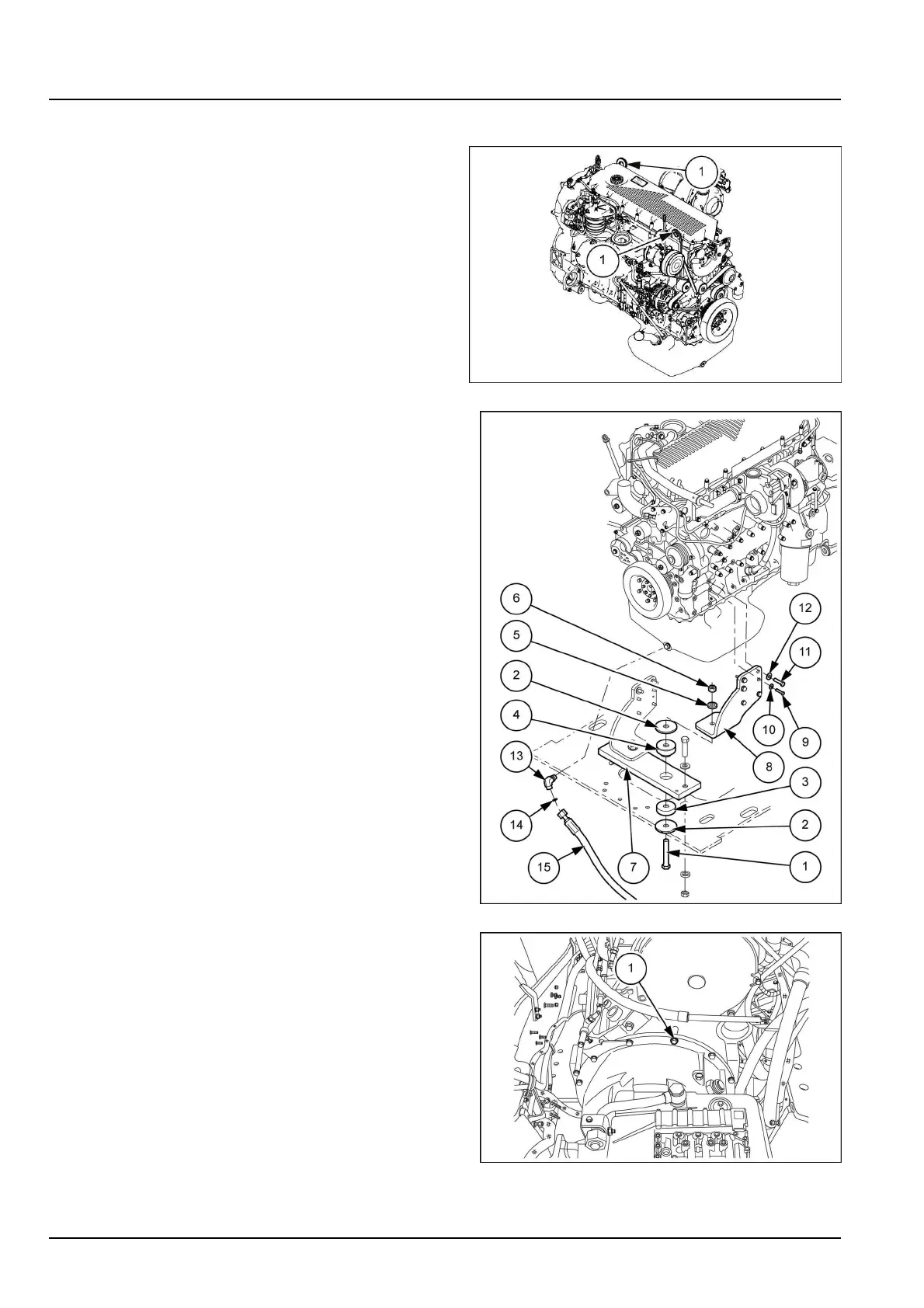 1
1

6
5
2
4
13
14
15
7
12
11
10
9
8
3
2
1

1