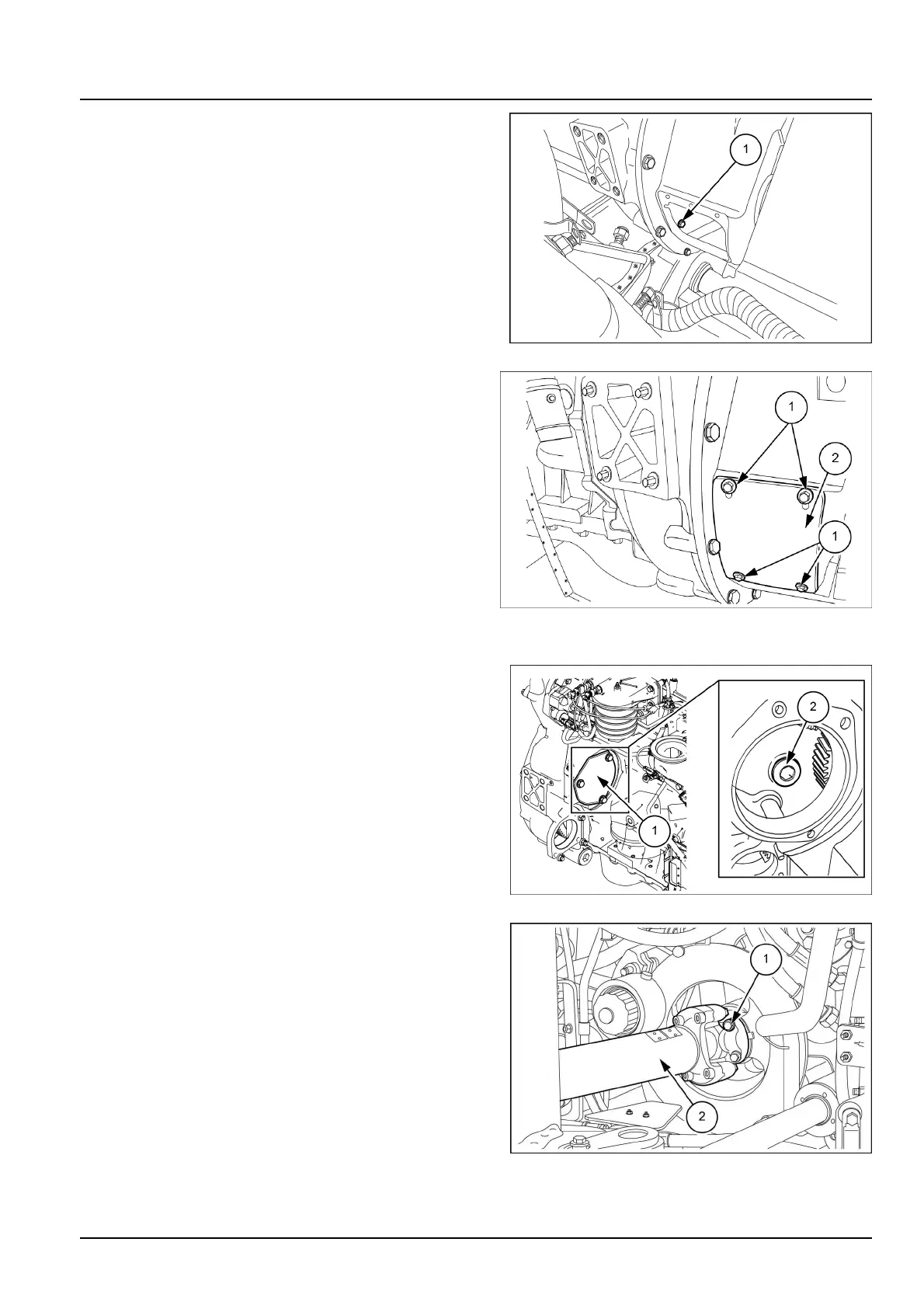 1

1

2

1

2

1

1

2