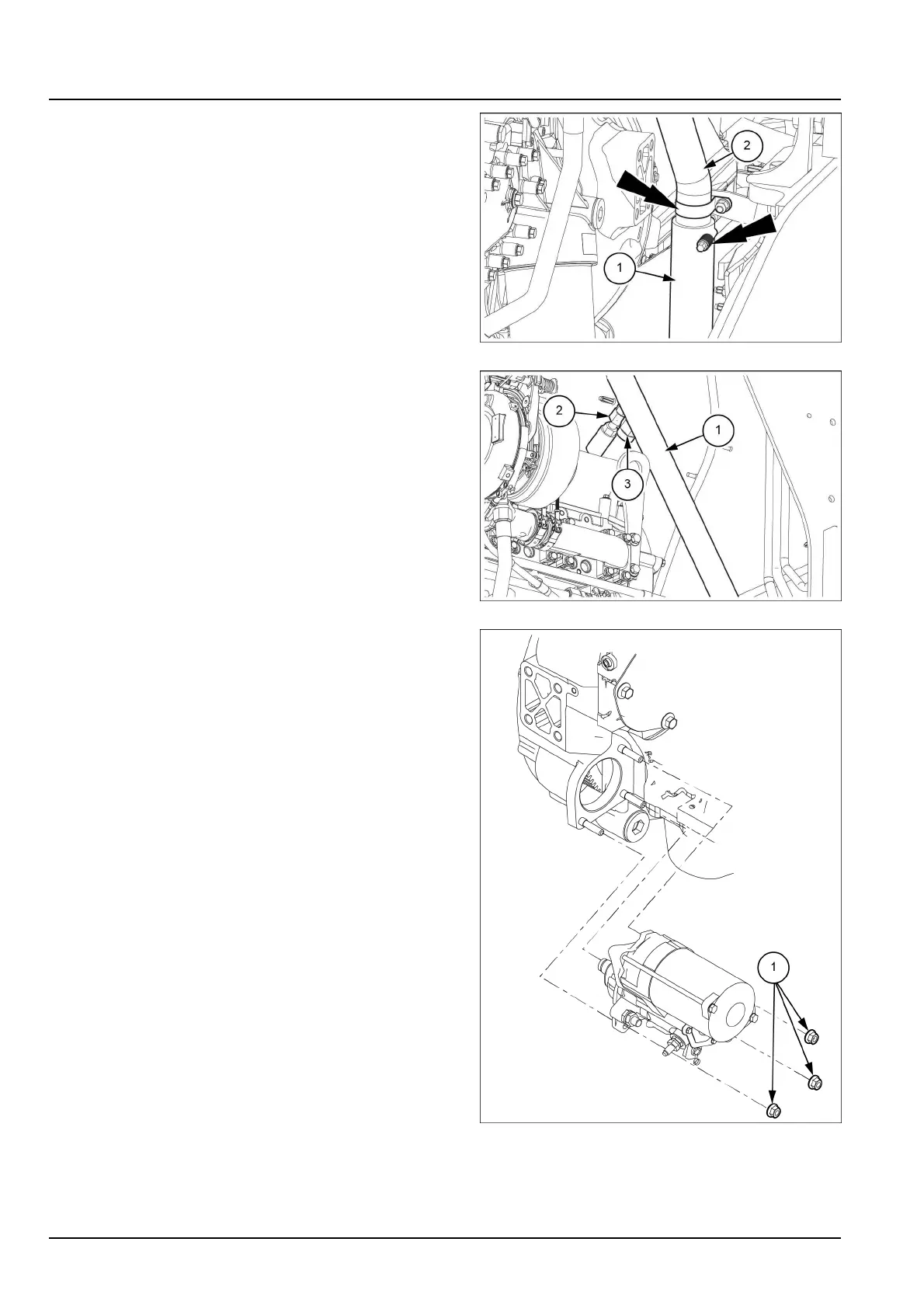 2

1

2

1

3

1