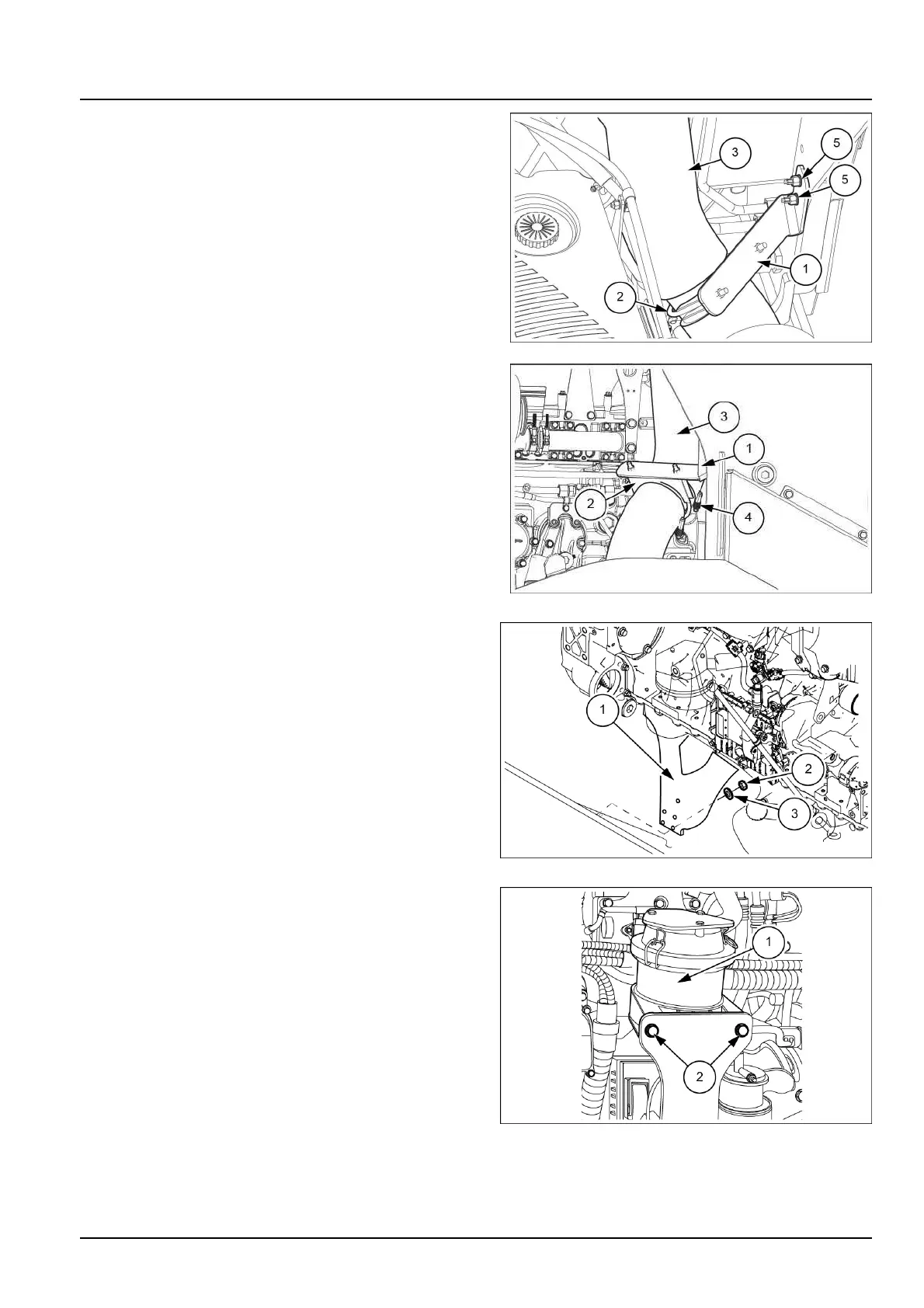 3
5
5
1
2

3
1
2
4

1
2
3

1
2