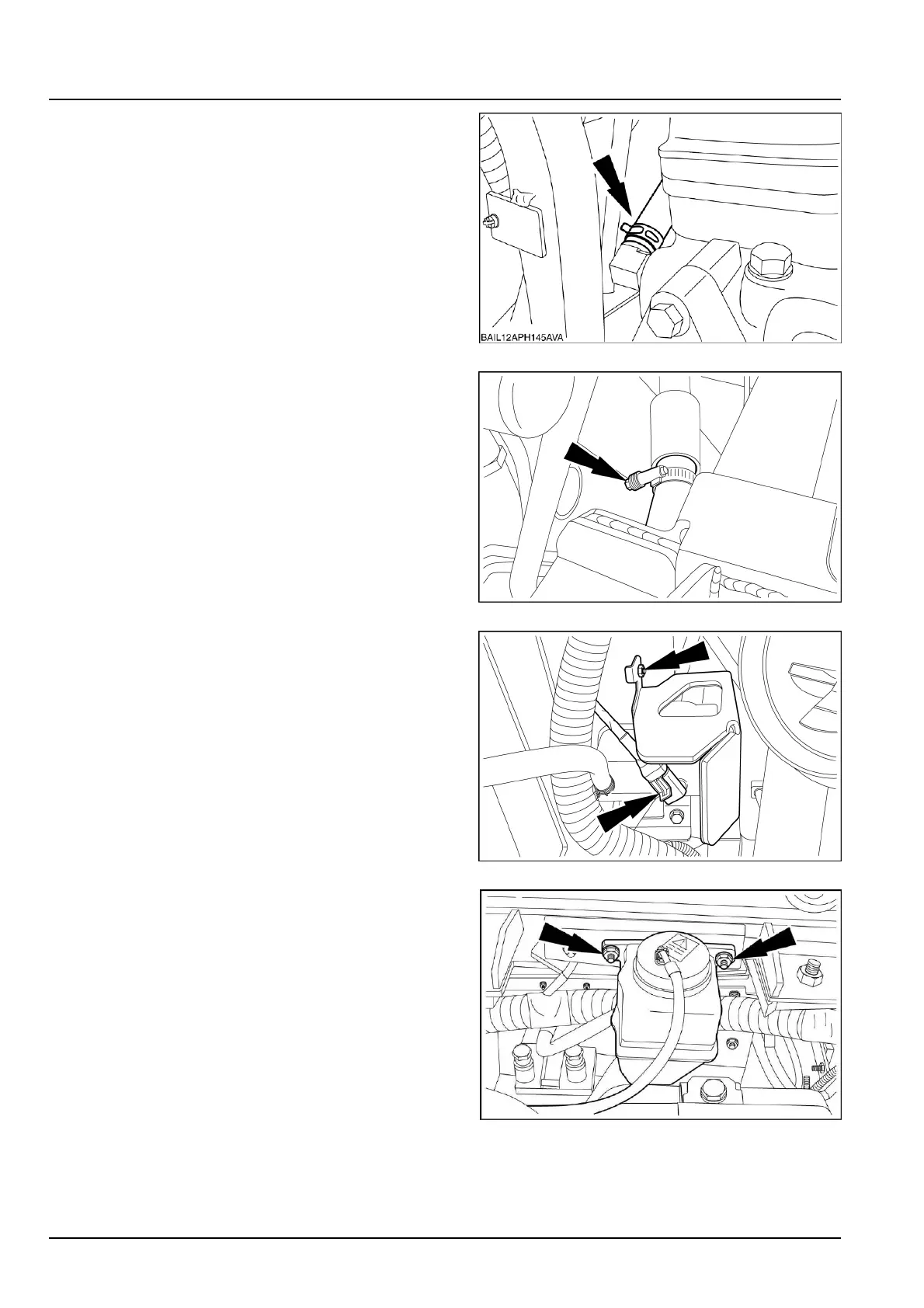 BAIL12APH145AVA