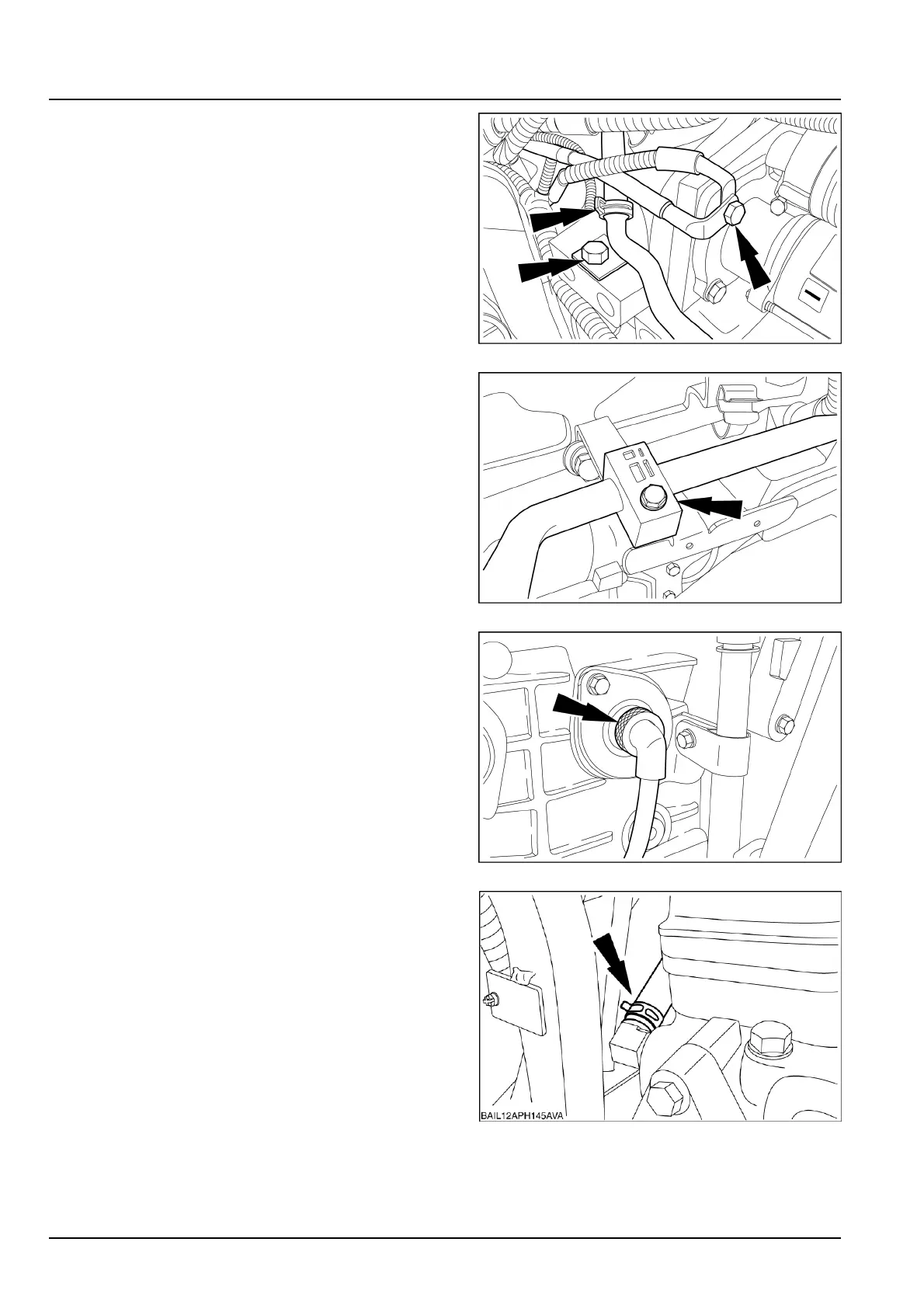 BAIL12APH145AVA