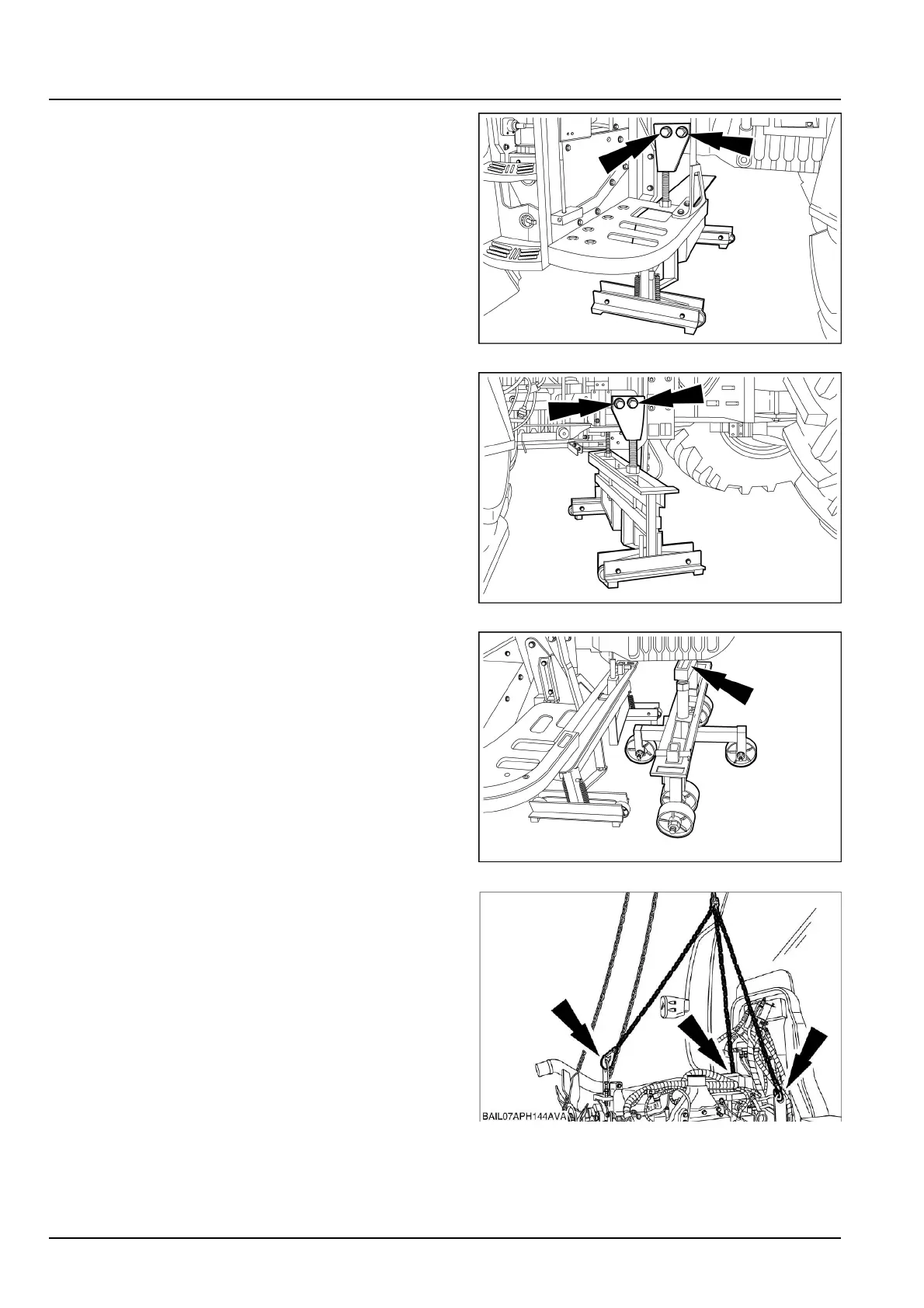 BAIL07APH144AVA