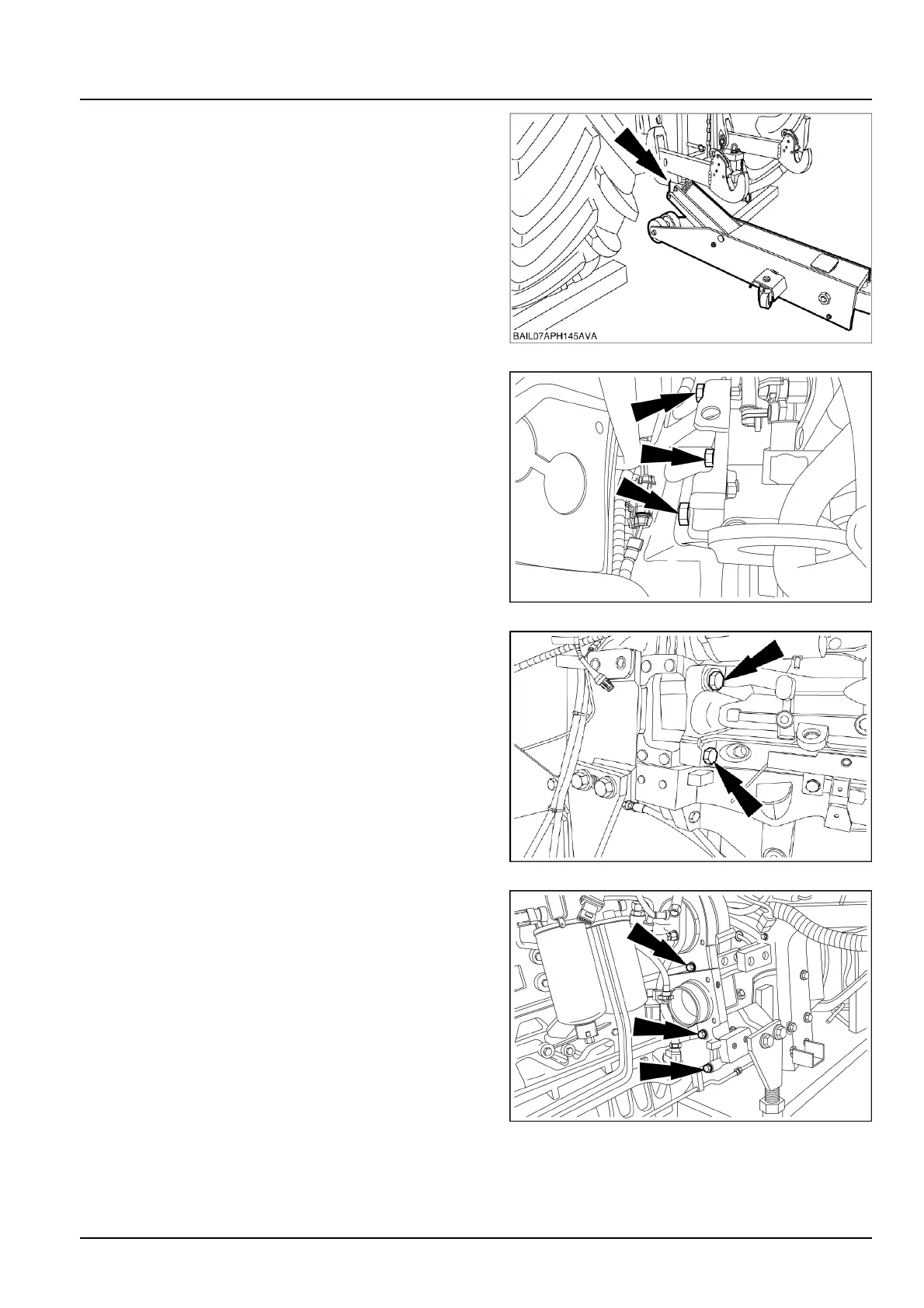 BAIL07APH145AVA