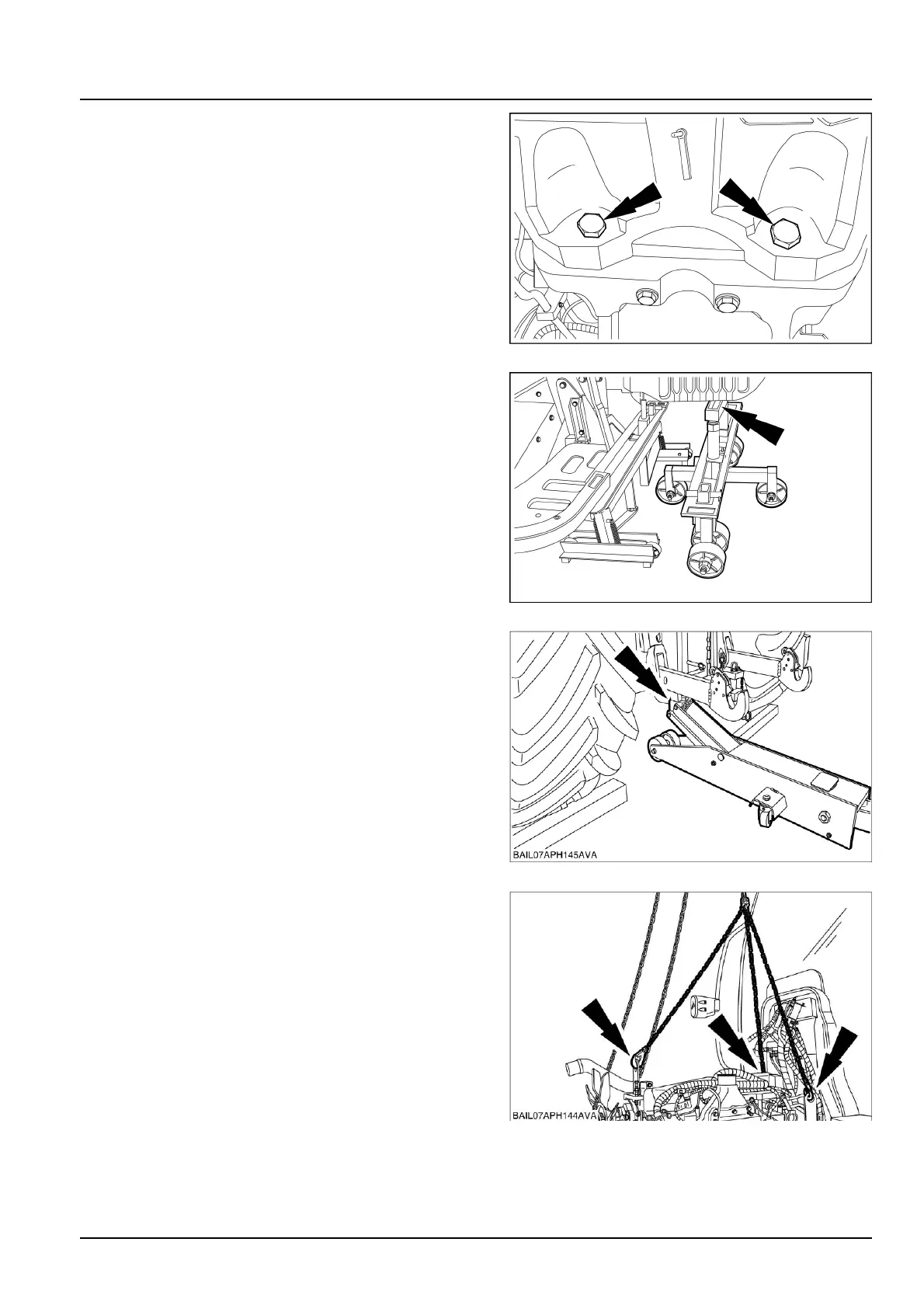 BAIL07APH145AVA

BAIL07APH144AVA