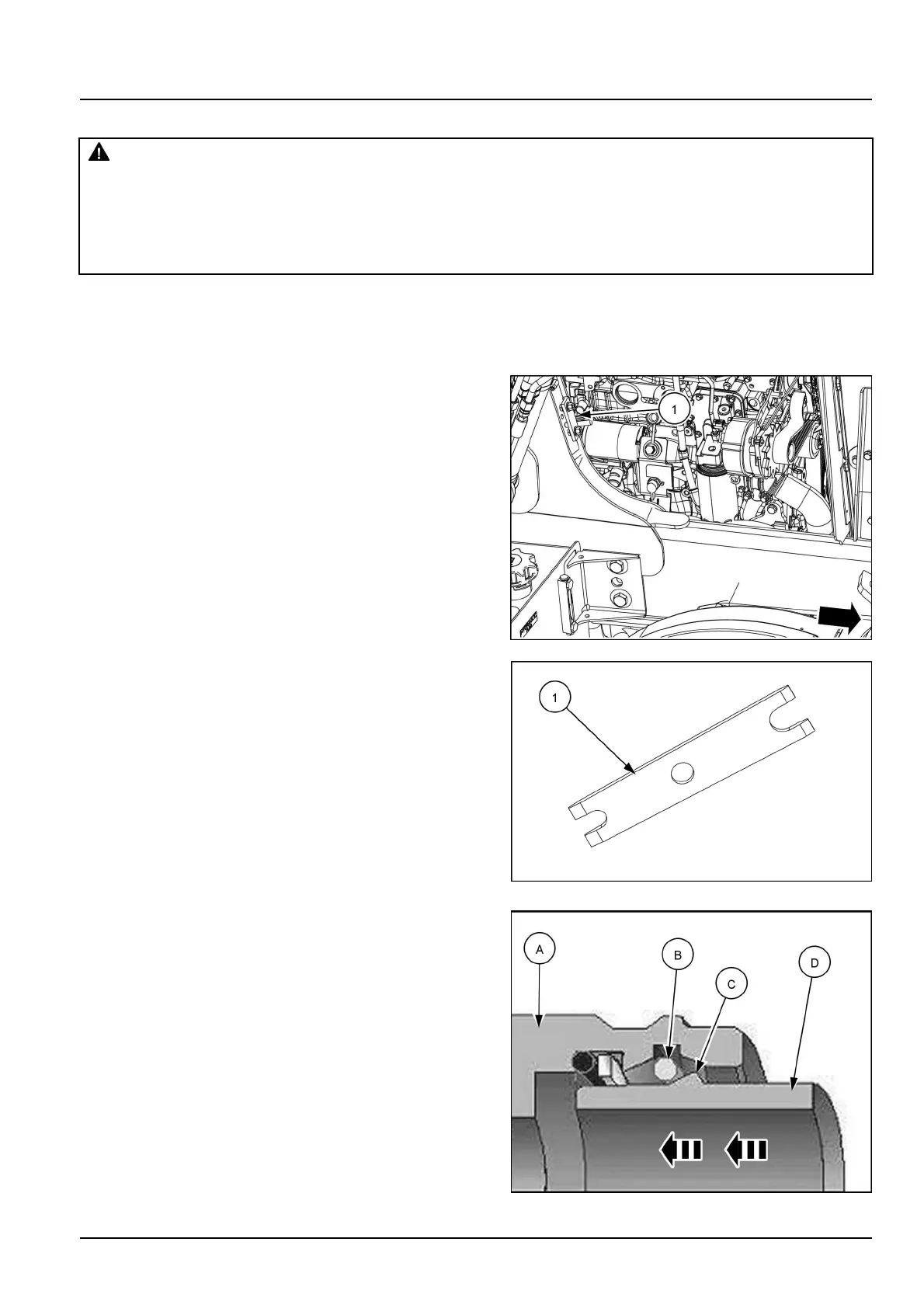 1

1

A

B

C

D