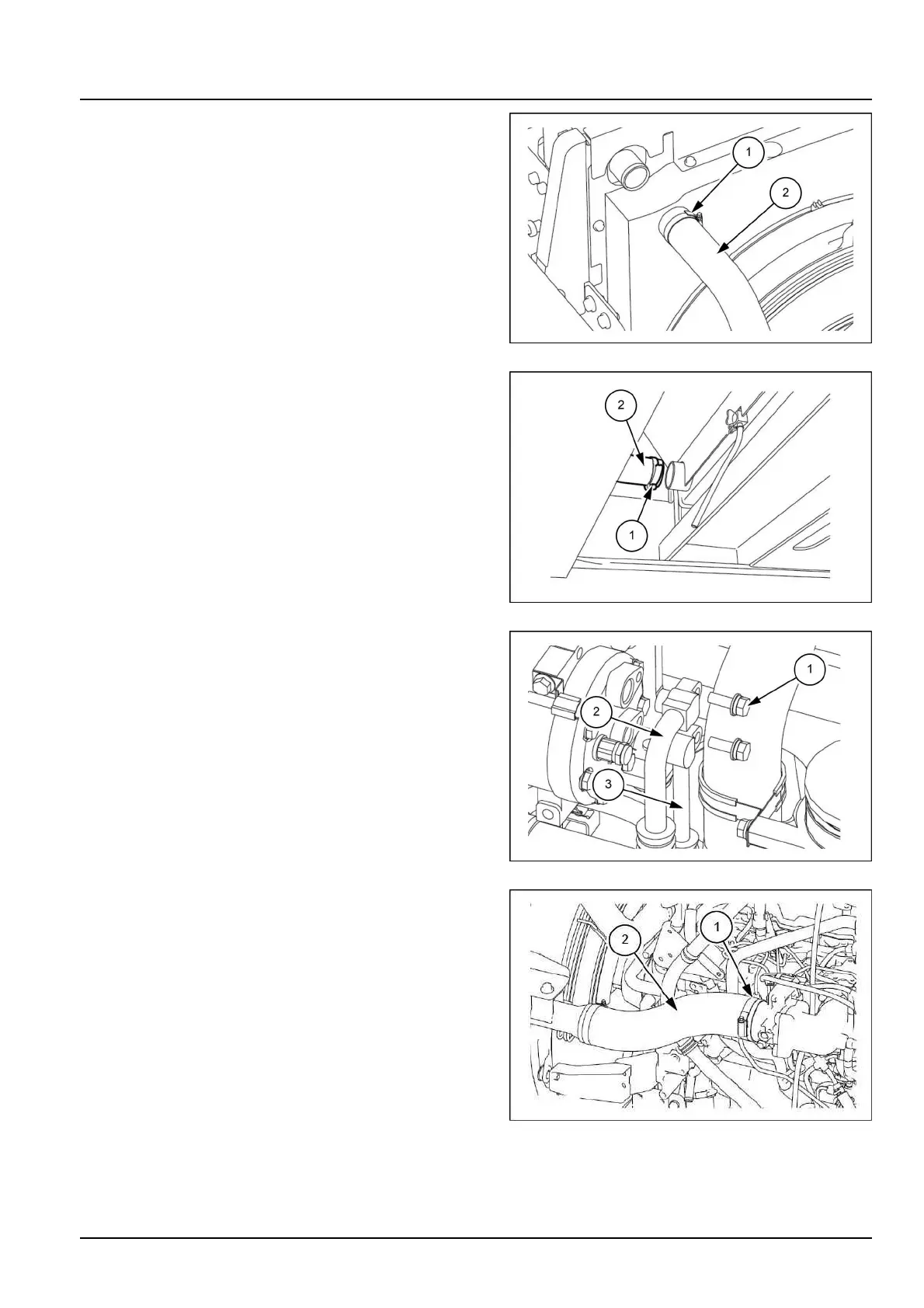 1
2

2
1

1
2
3

2
1