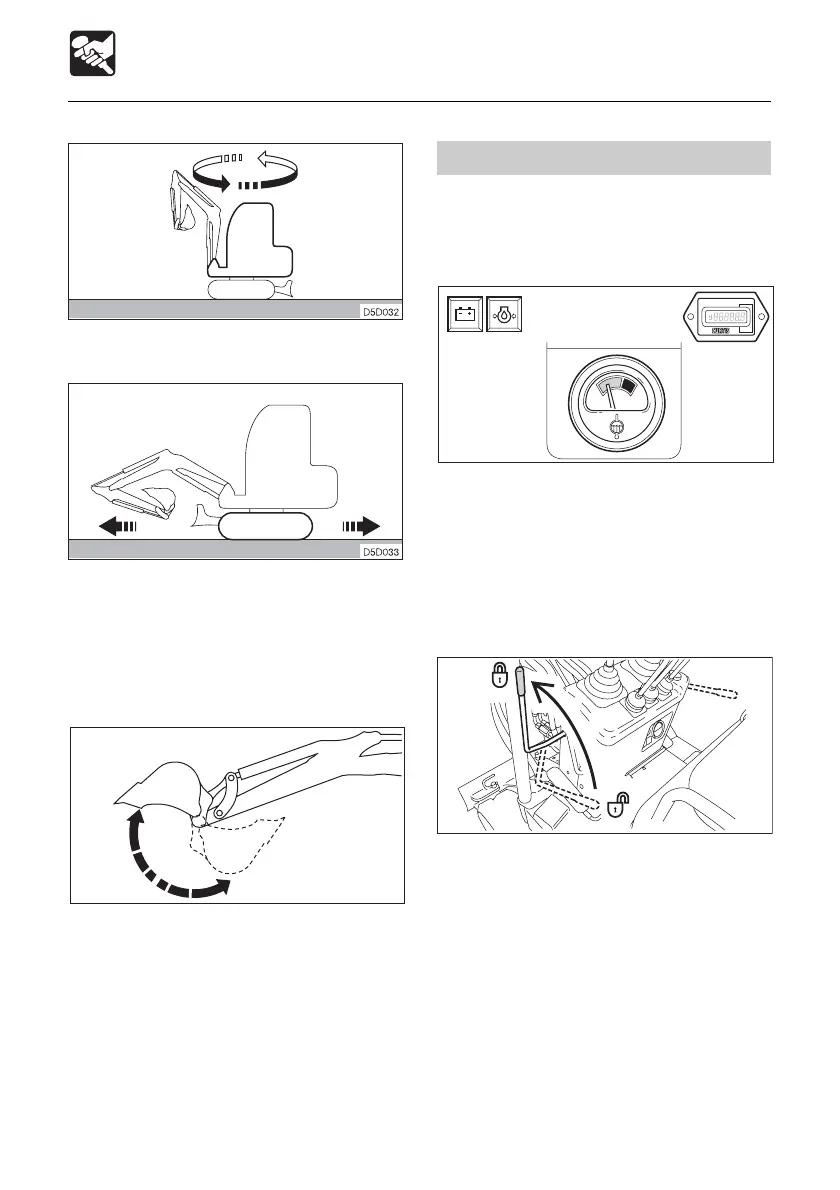 D5D032

D5D033