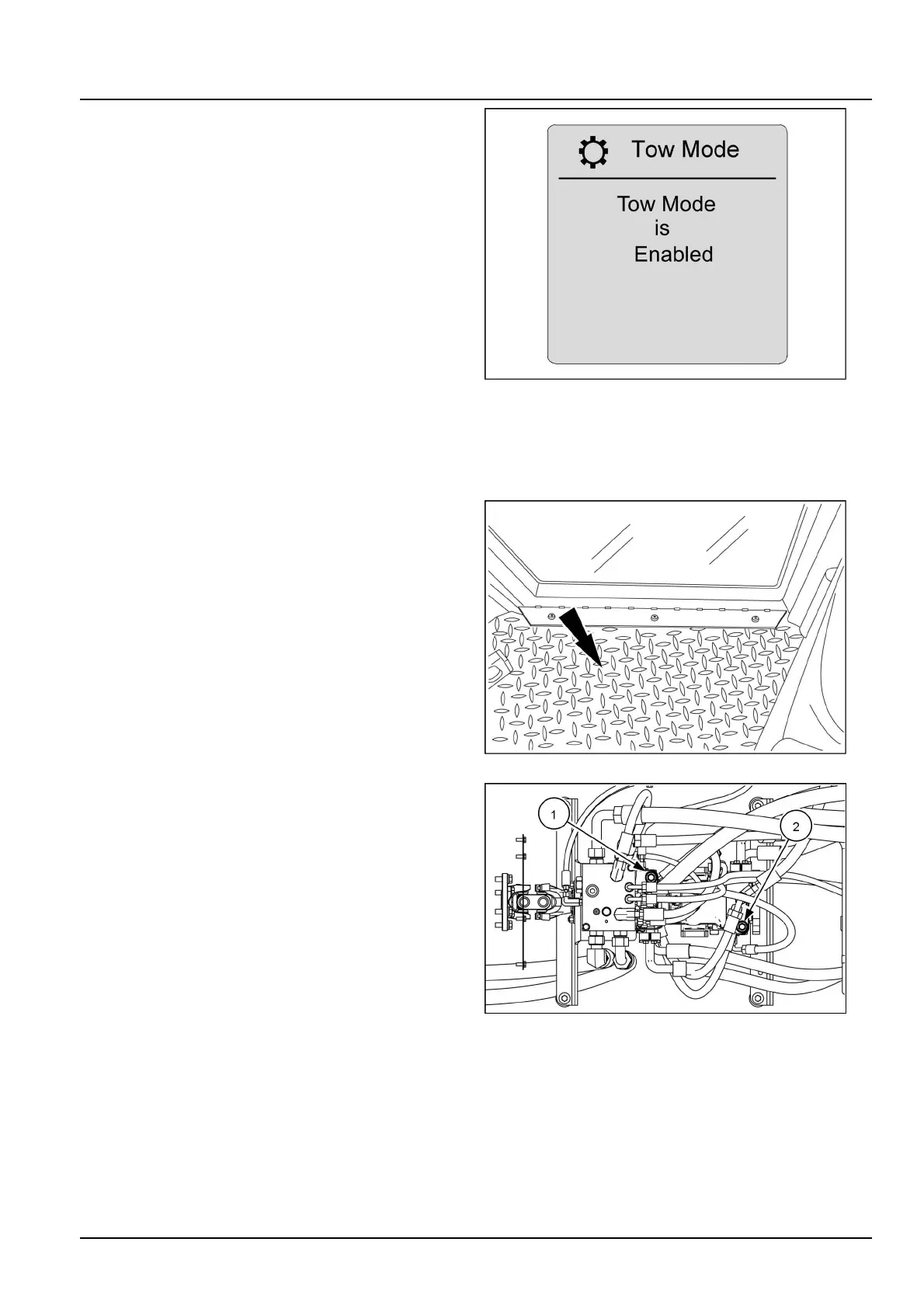 Tow Mode

Tow Mode is Enabled

1

2