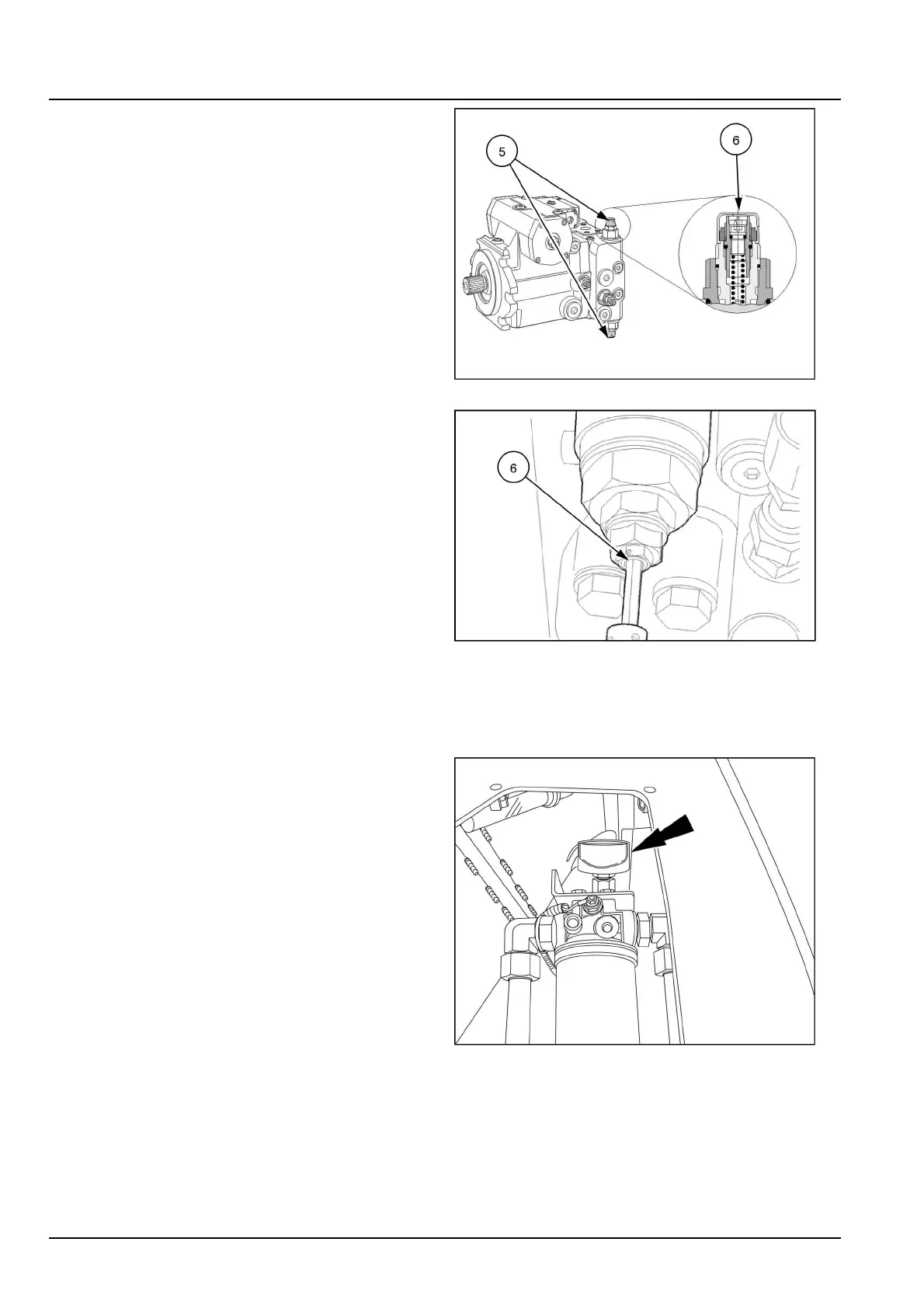 5

6

6