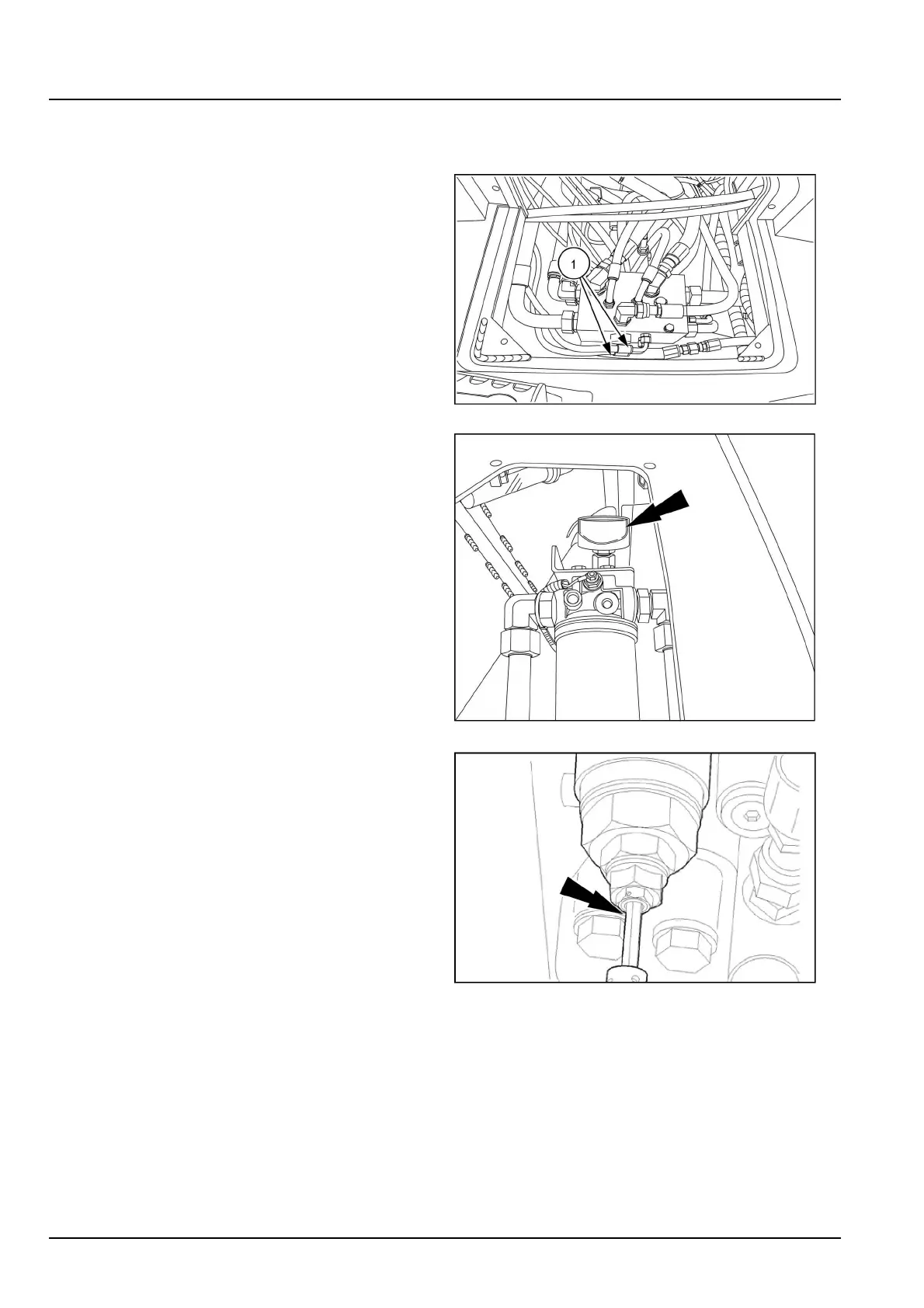 1