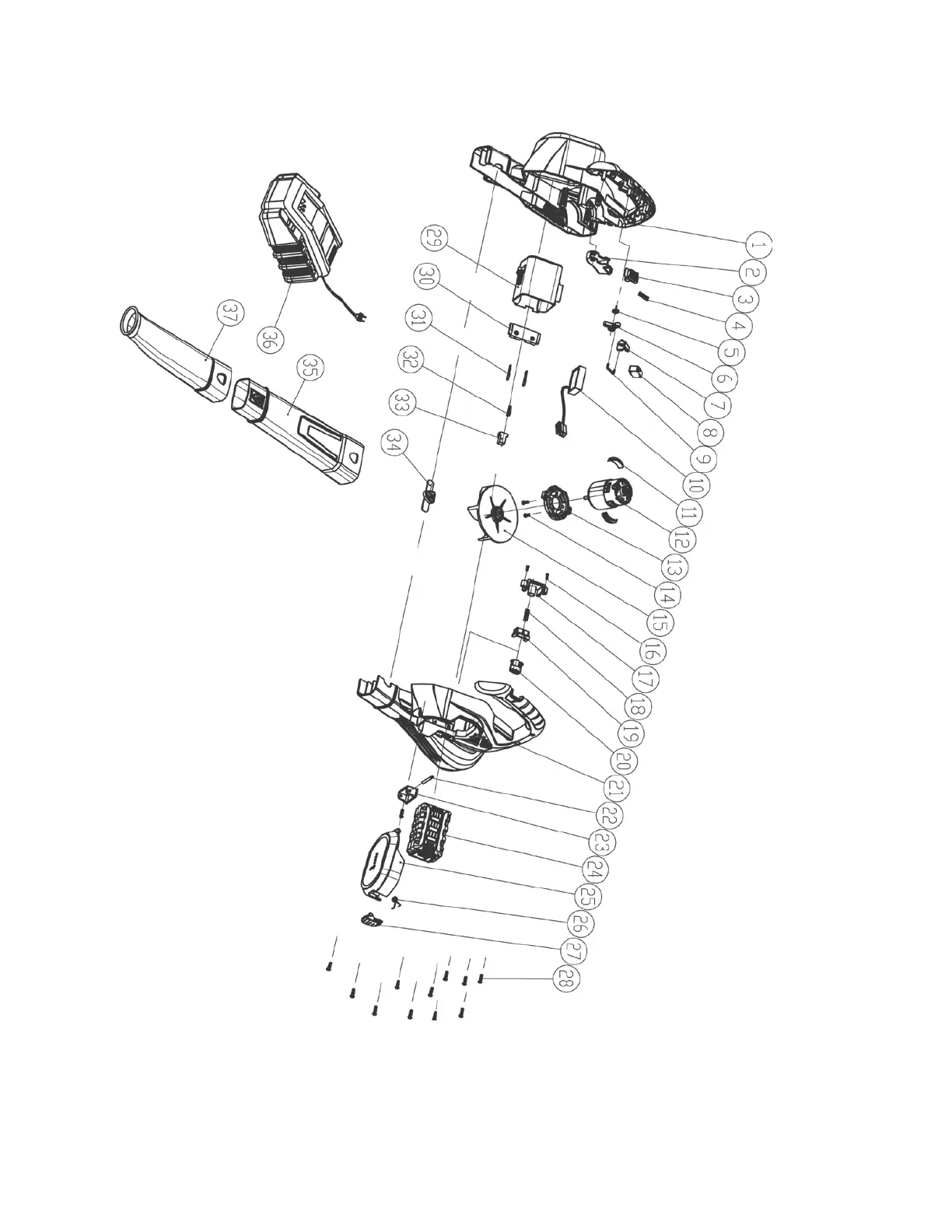 1
2
3
4
5
6
7
8
9
10
11
12
13
14
15
16
17
18
19
20
21
22
23
24
25
26
27
28
29
30
31
32
33
34
35
36
37