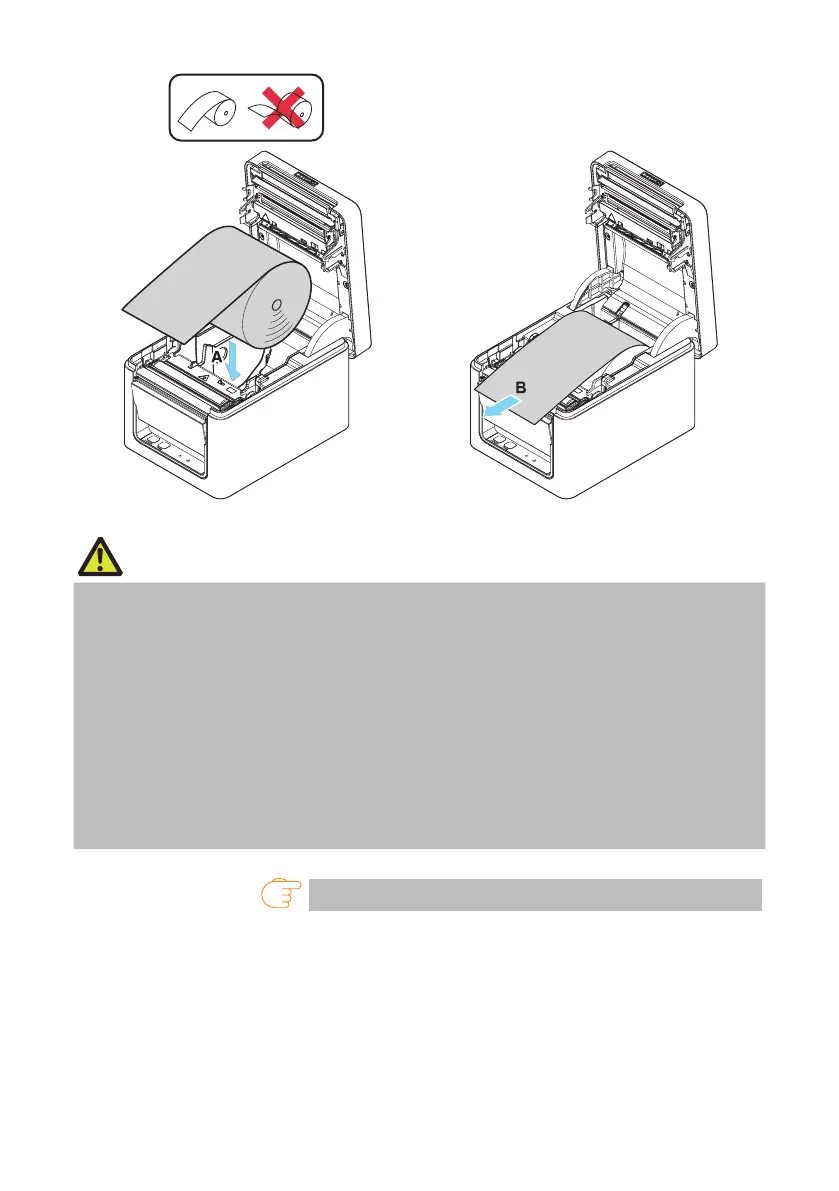 A

B