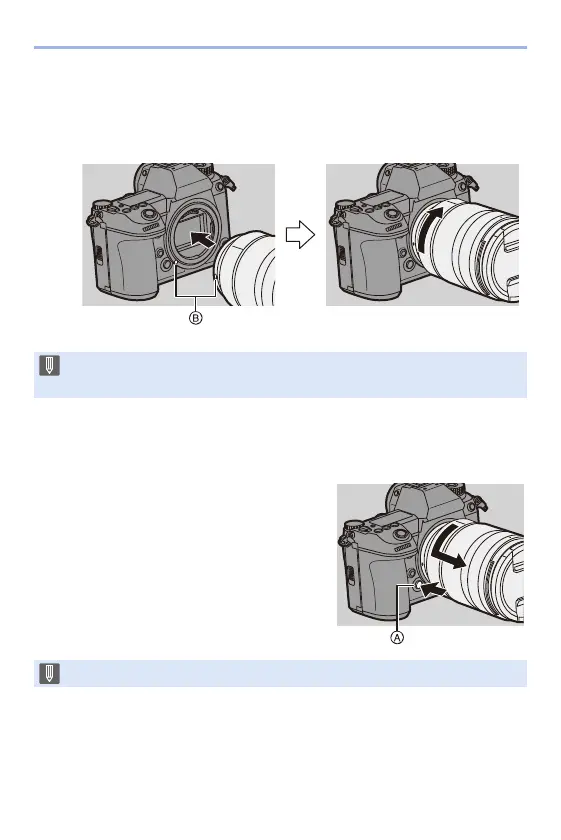 Ⓑ

Ⓐ