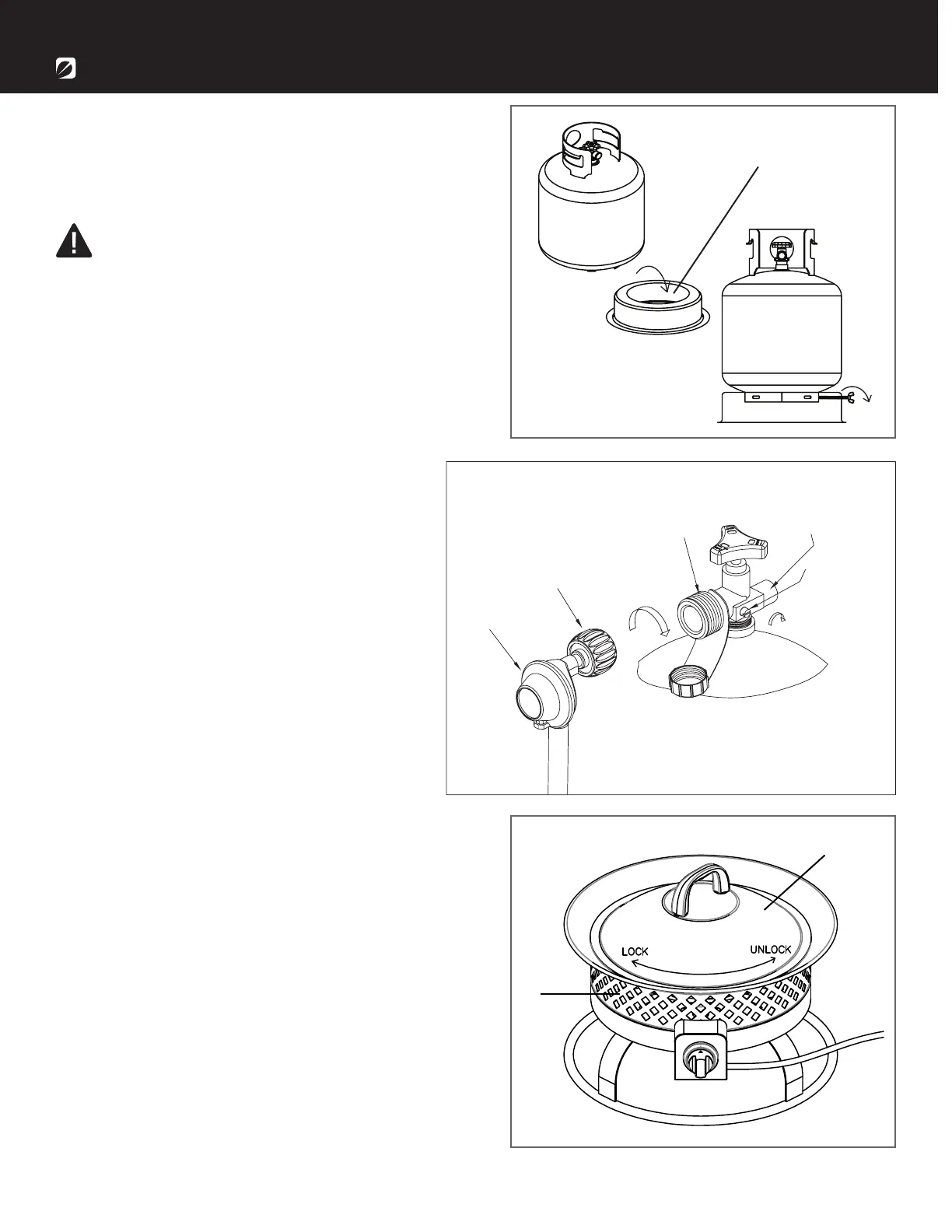 LOCK

UNLOCK