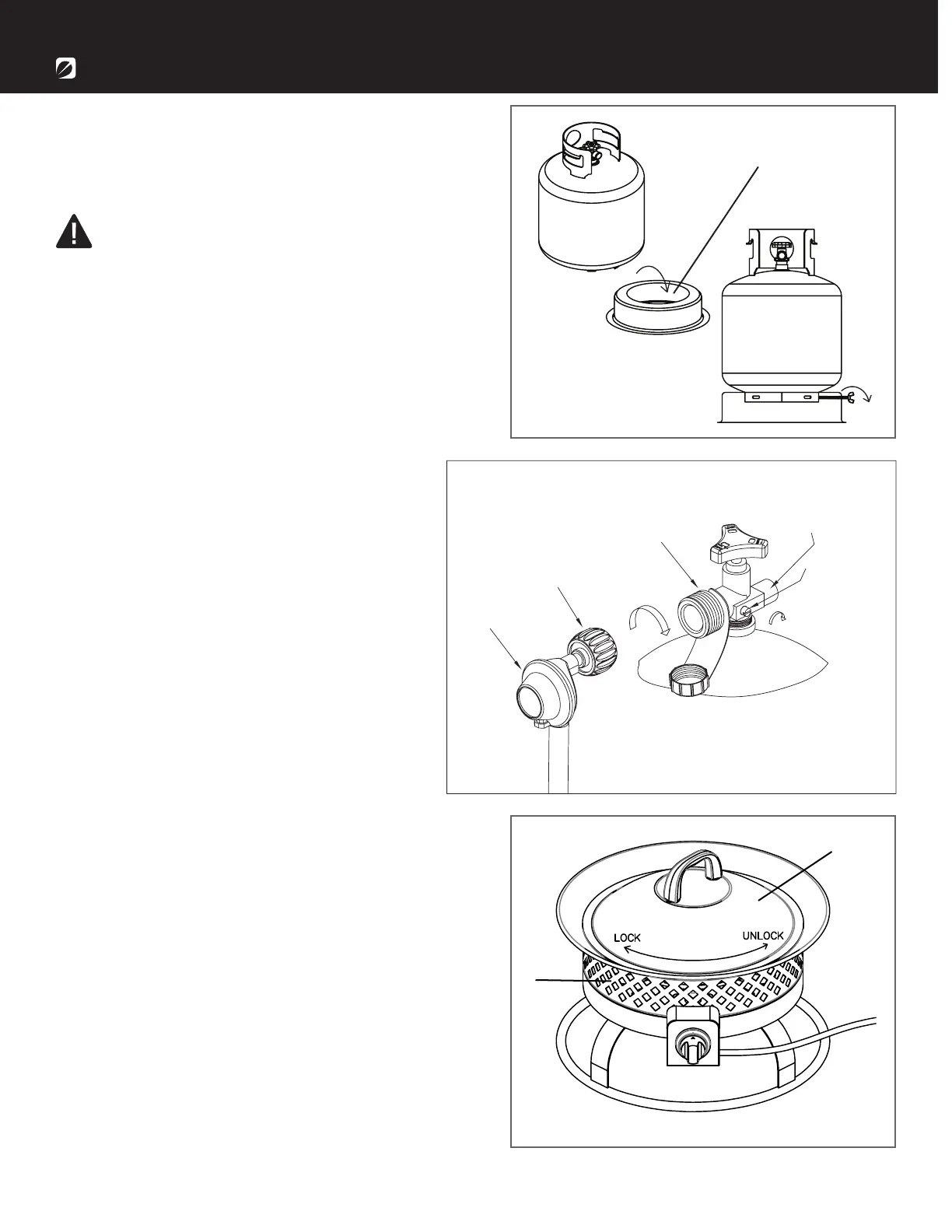 LOCK

UNLOCK