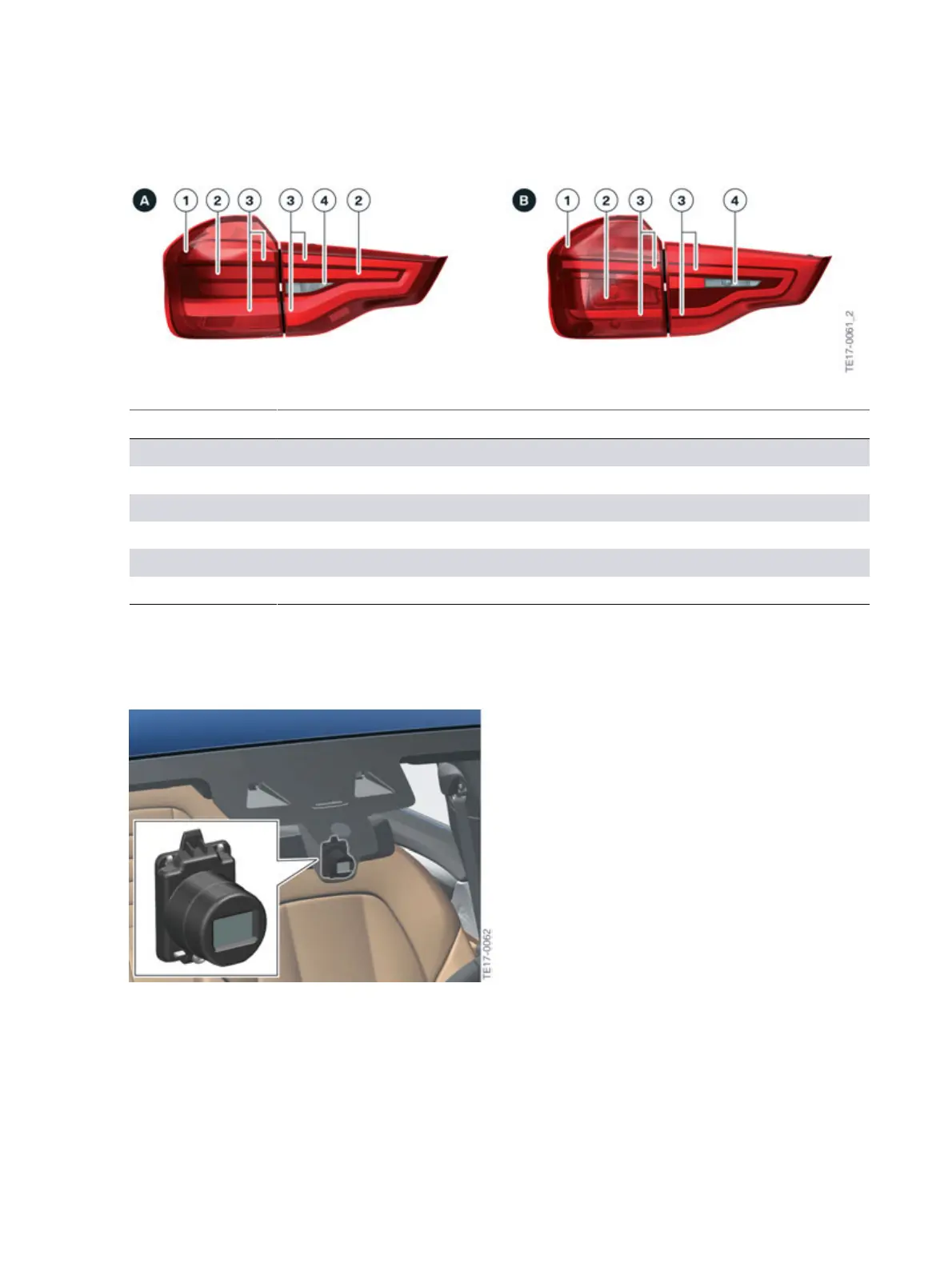 A 1 2 3 3 4 2

B 1 2 3 3 4

TE17-0061_2

TE17-0062