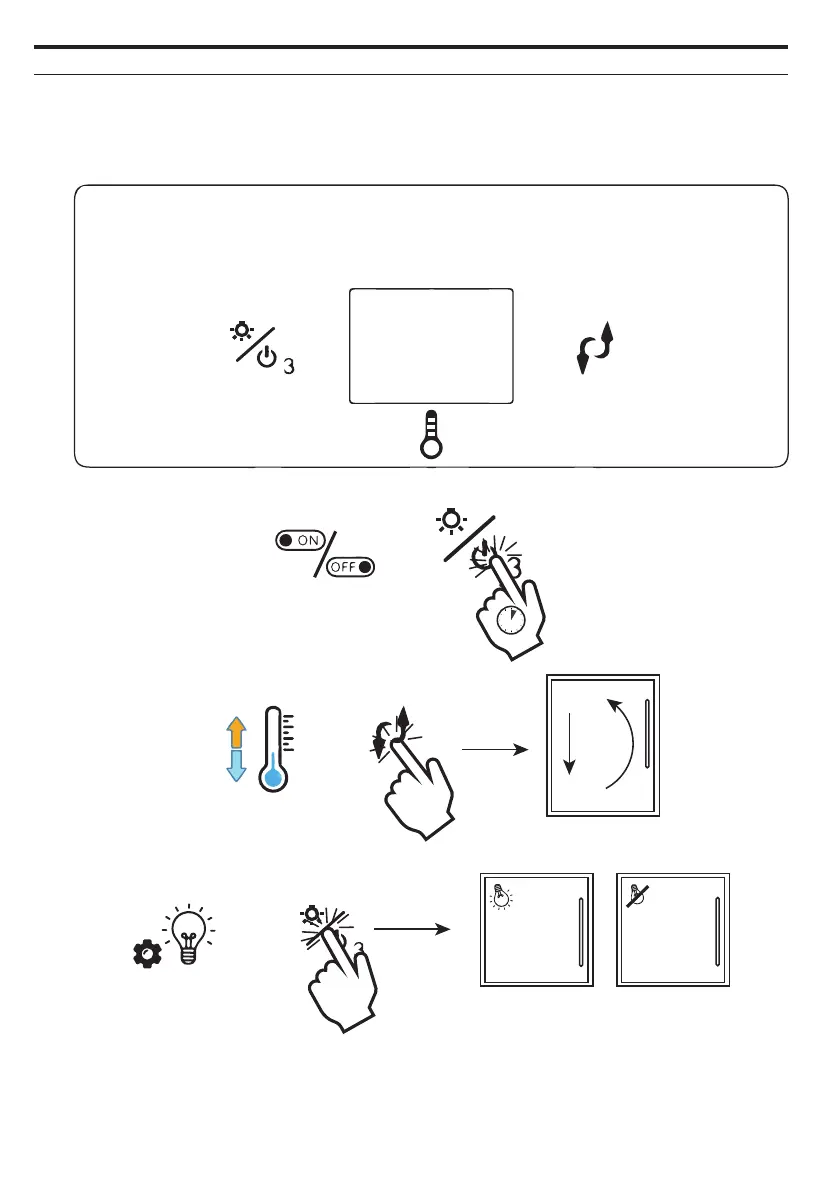 3

ON

OFF

3

3