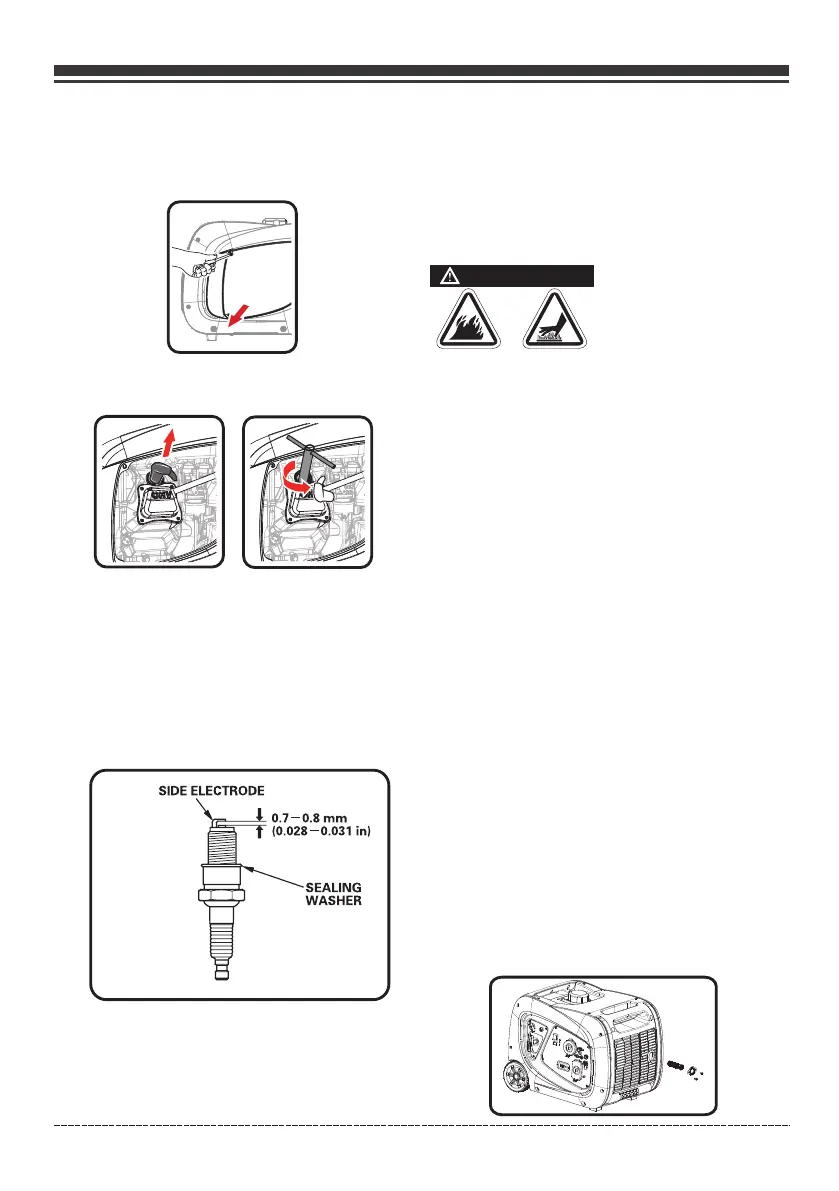 SIDE ELECTRODE

0.7－0.8 mm
(0.028－0.031 in)

SEALING
WASHER