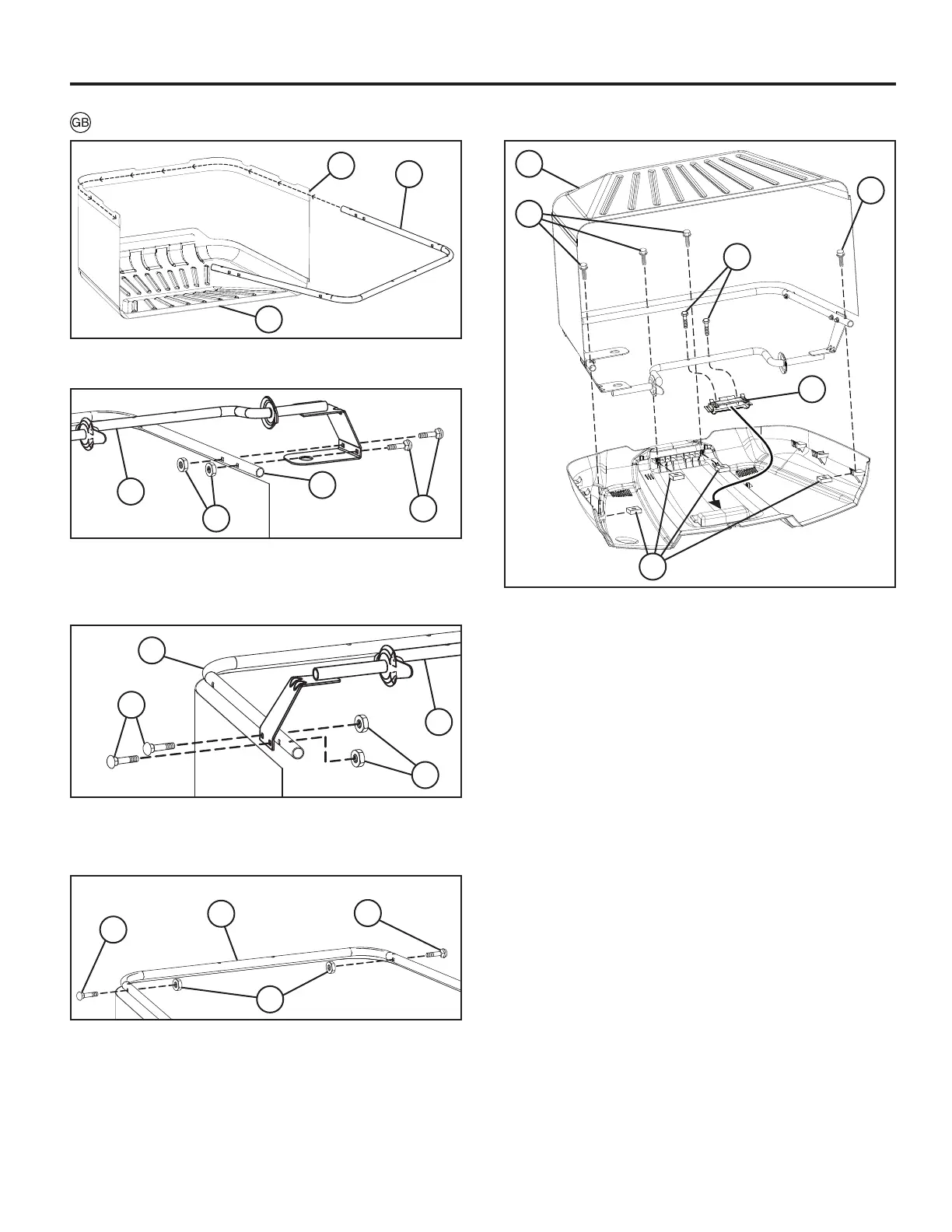 GB