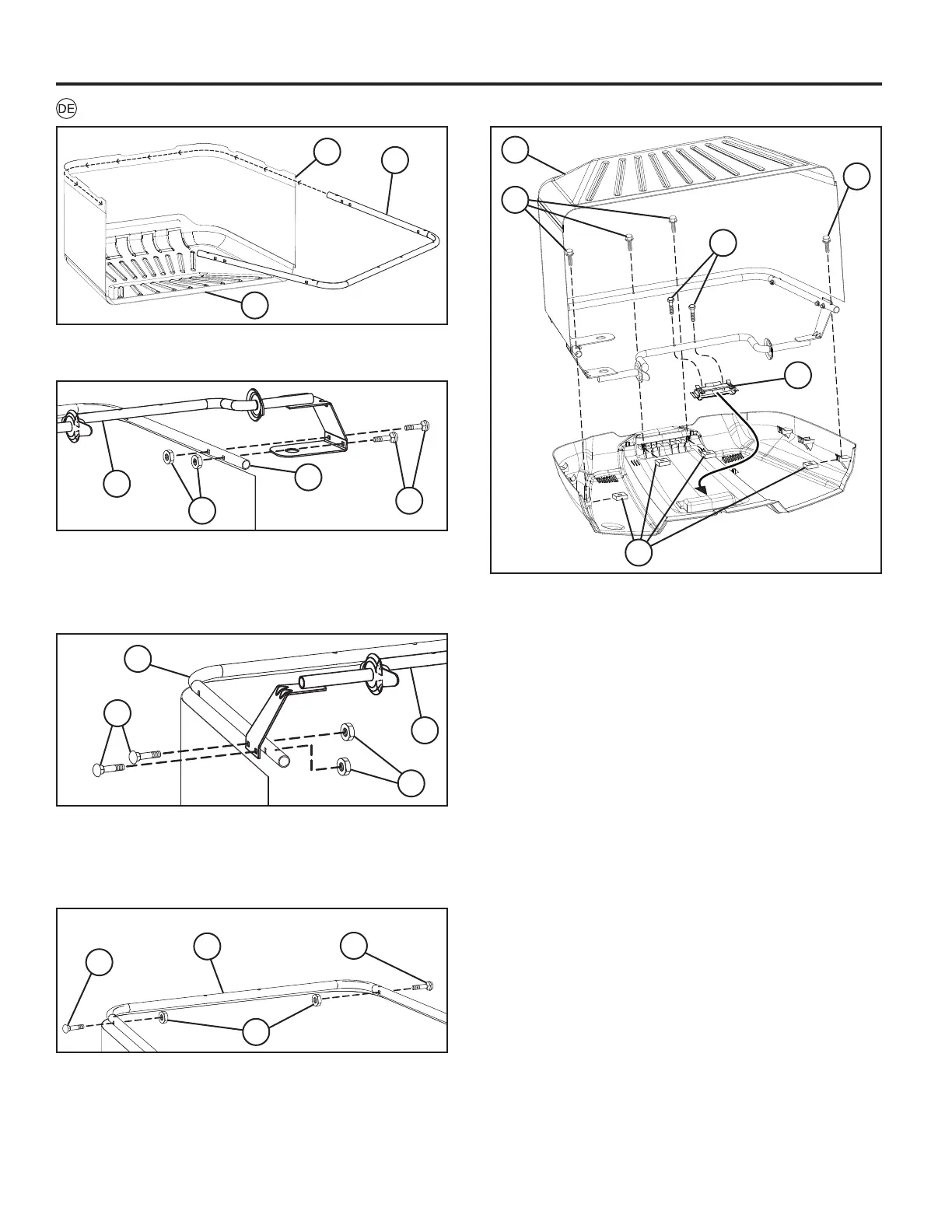 DE