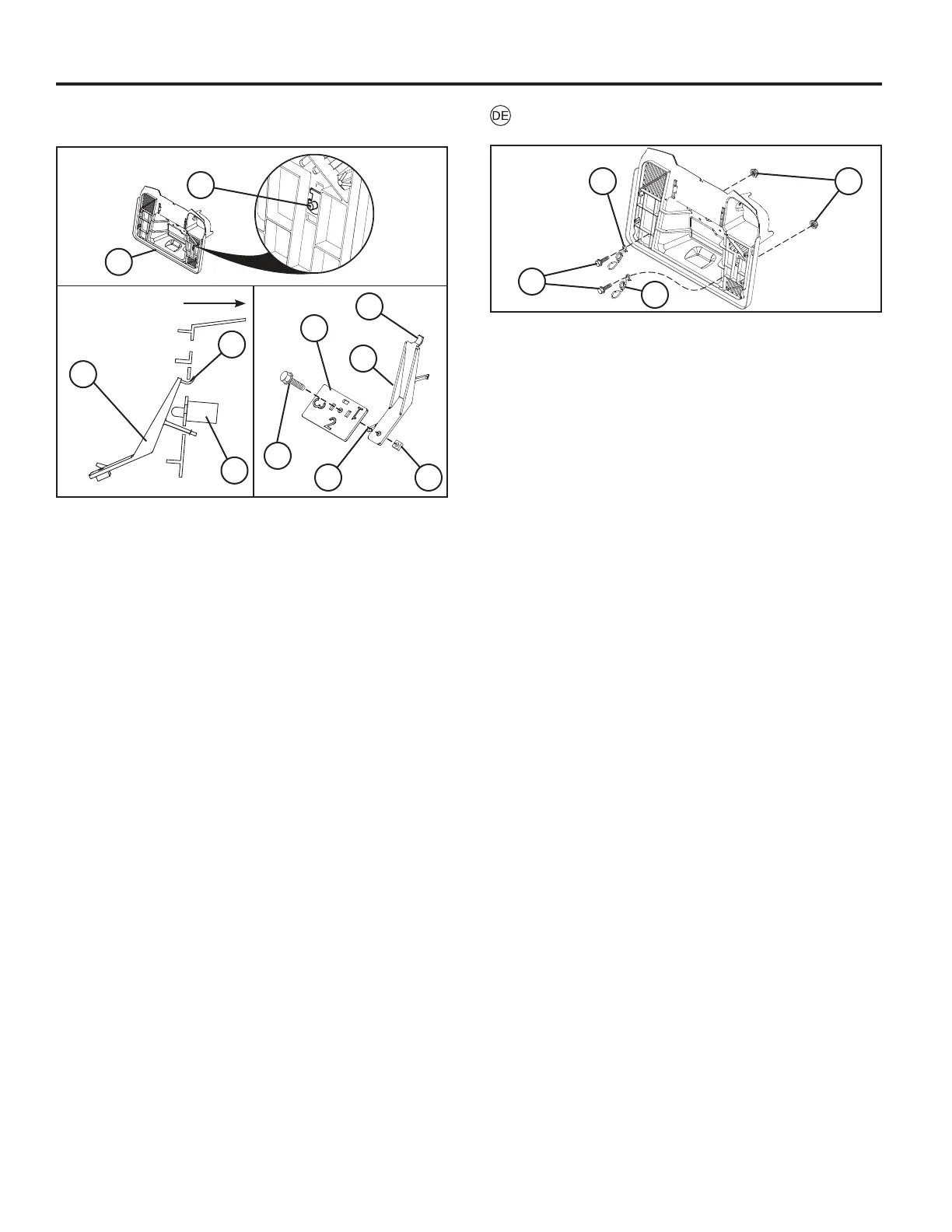 DE

3
1
2