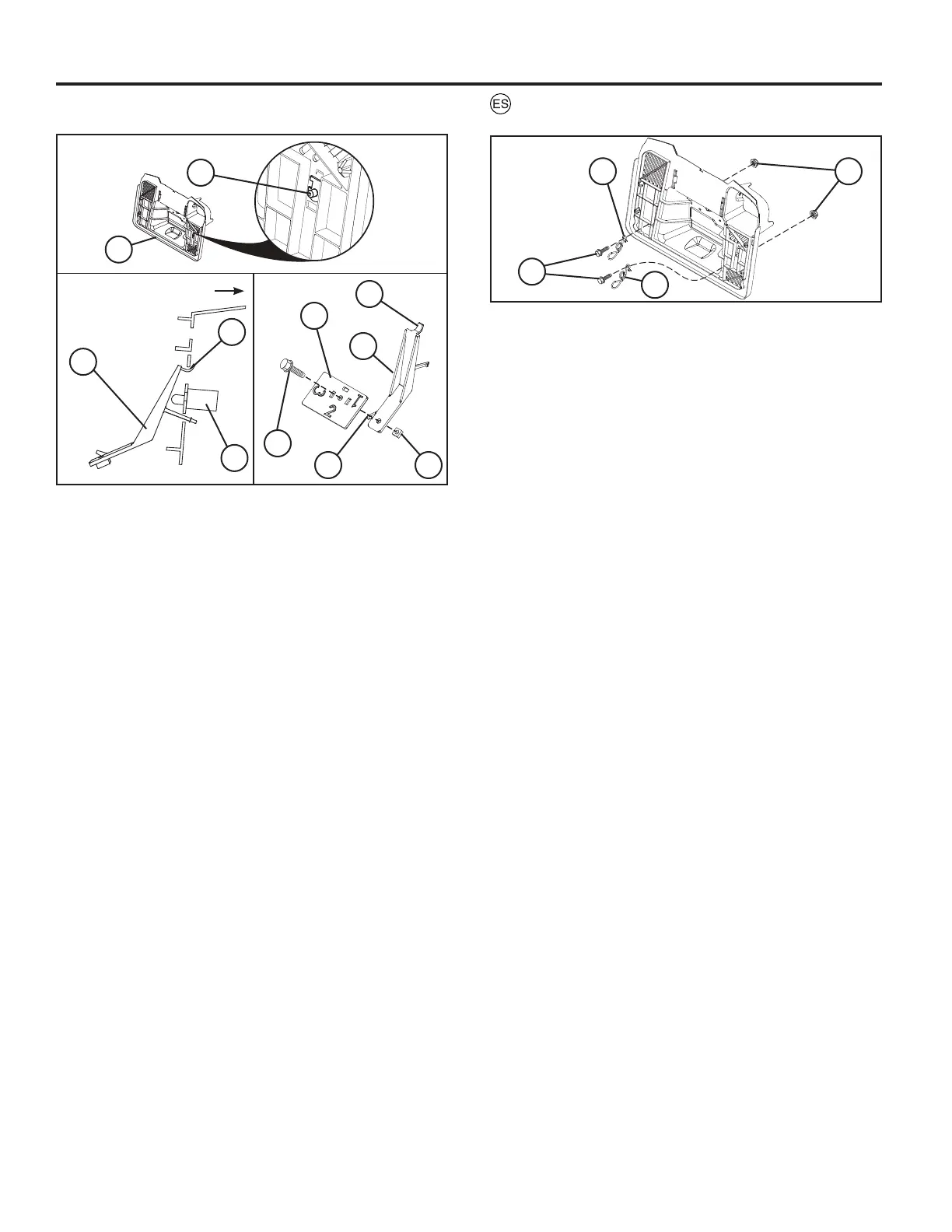 ES

2