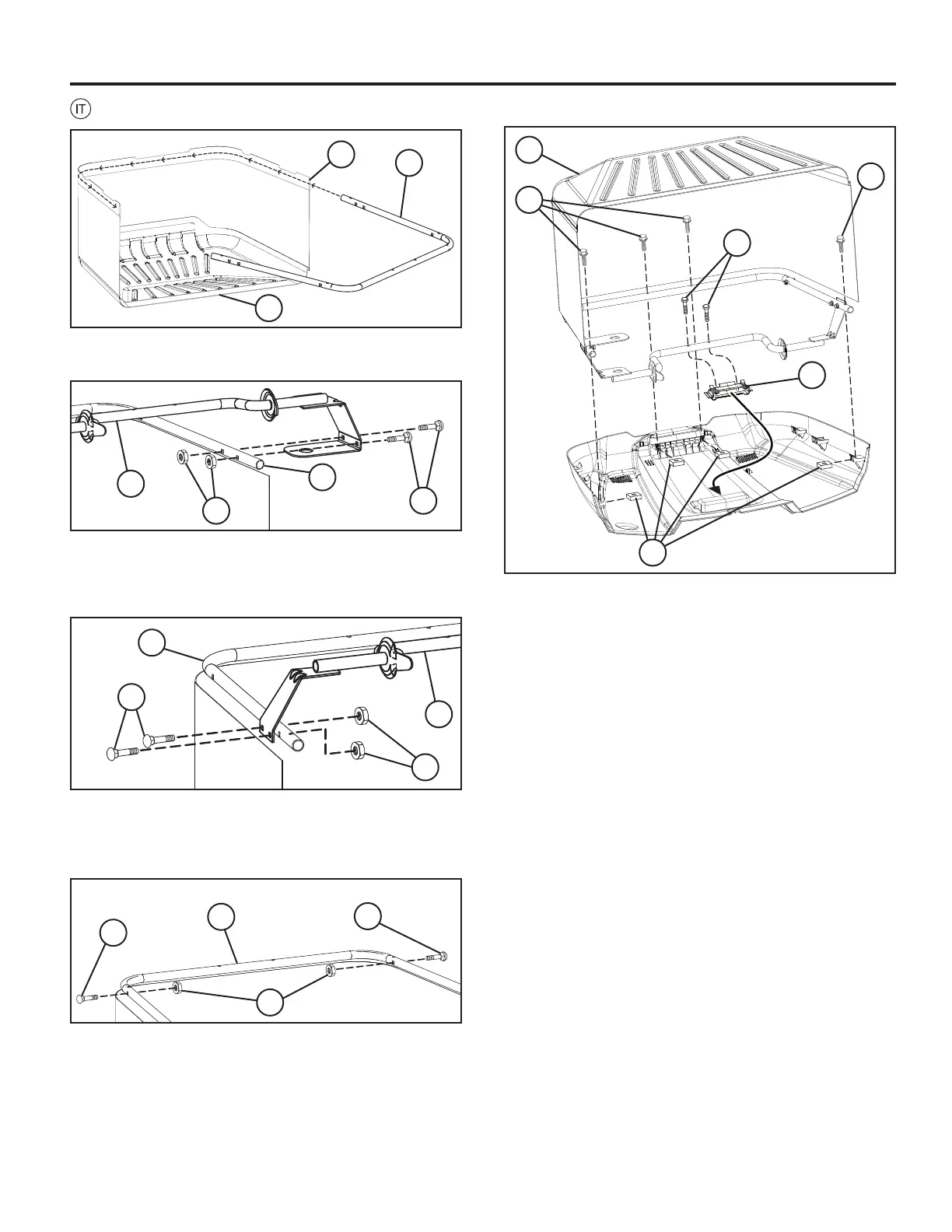 IT