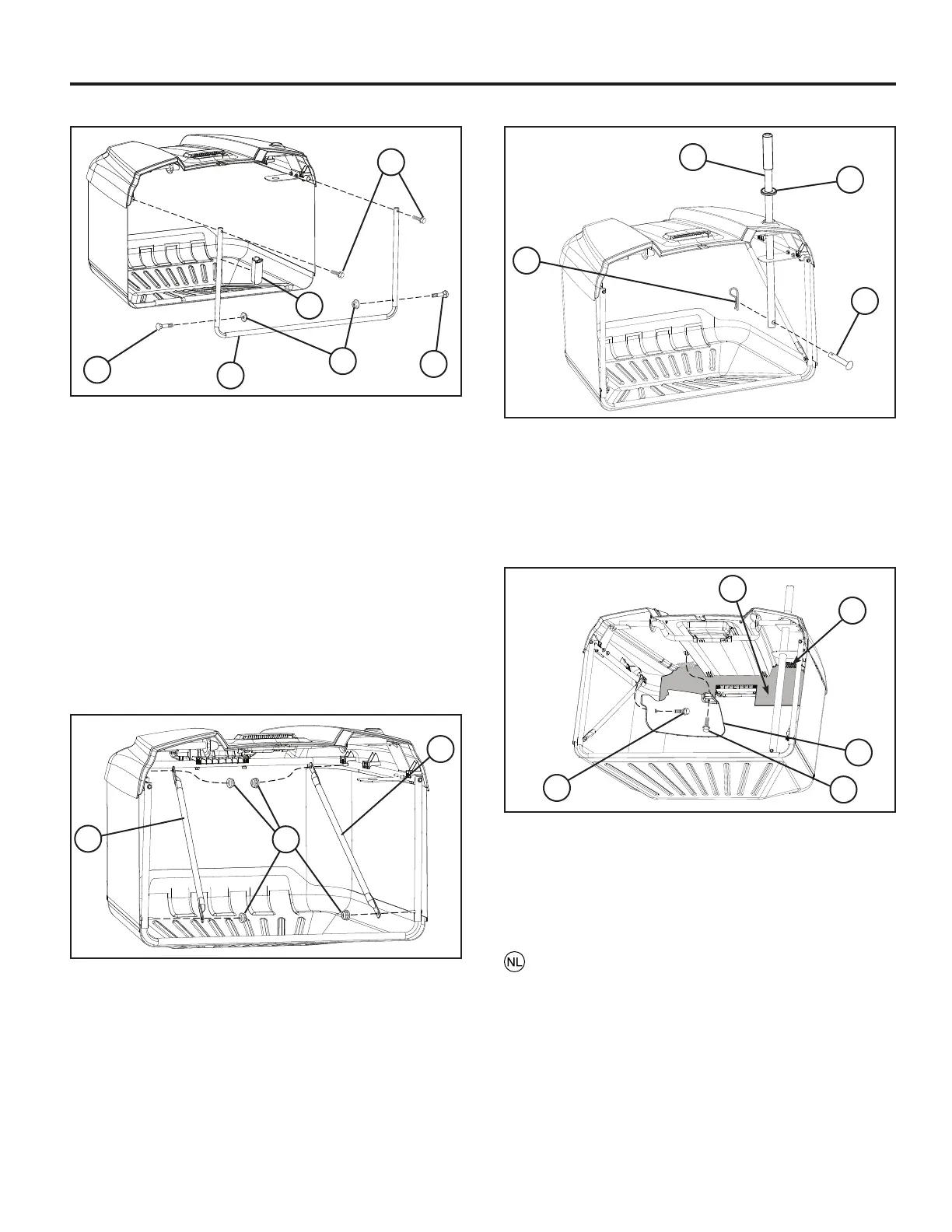 NL