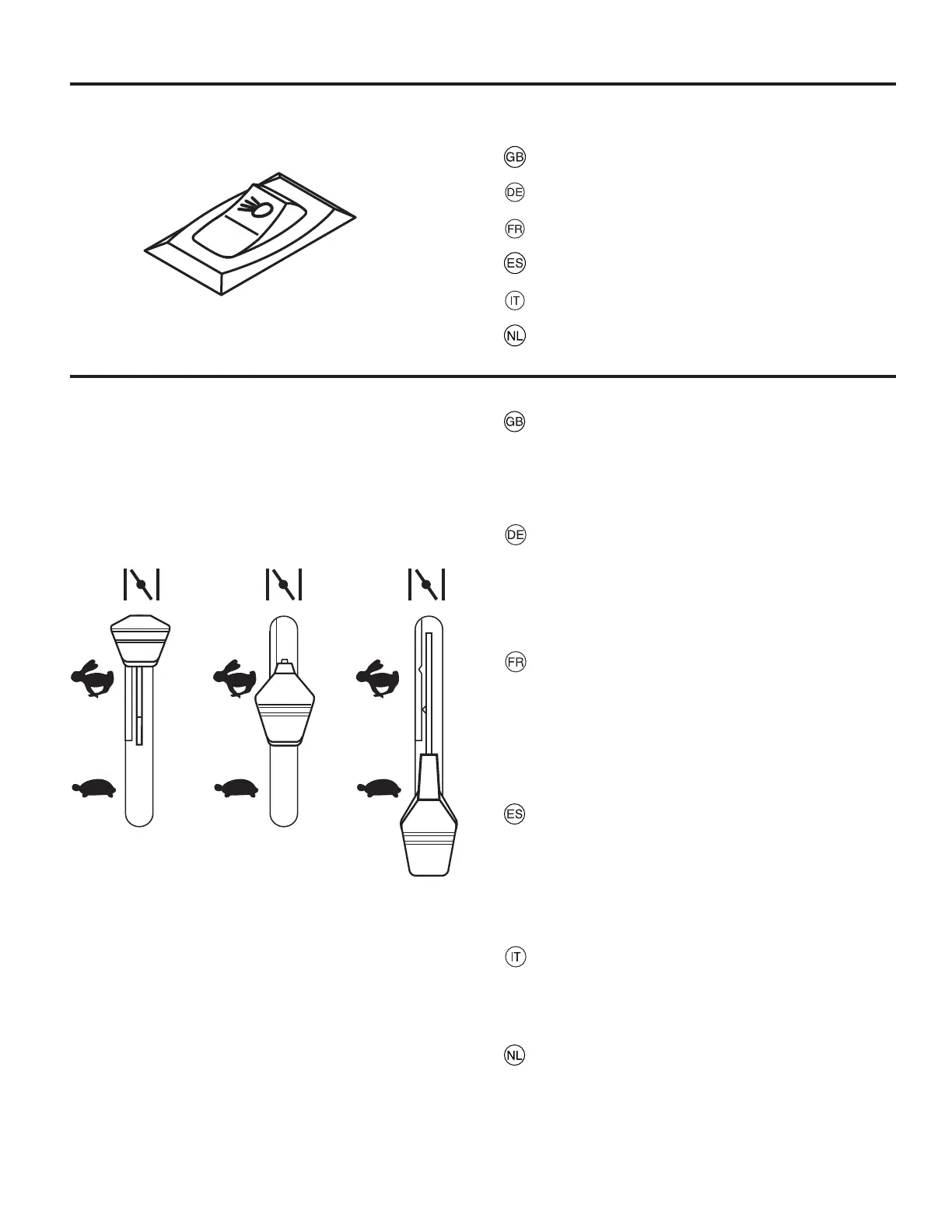 GB
DE
FR
ES
IT
NL

GB
DE
FR
ES
IT
NL