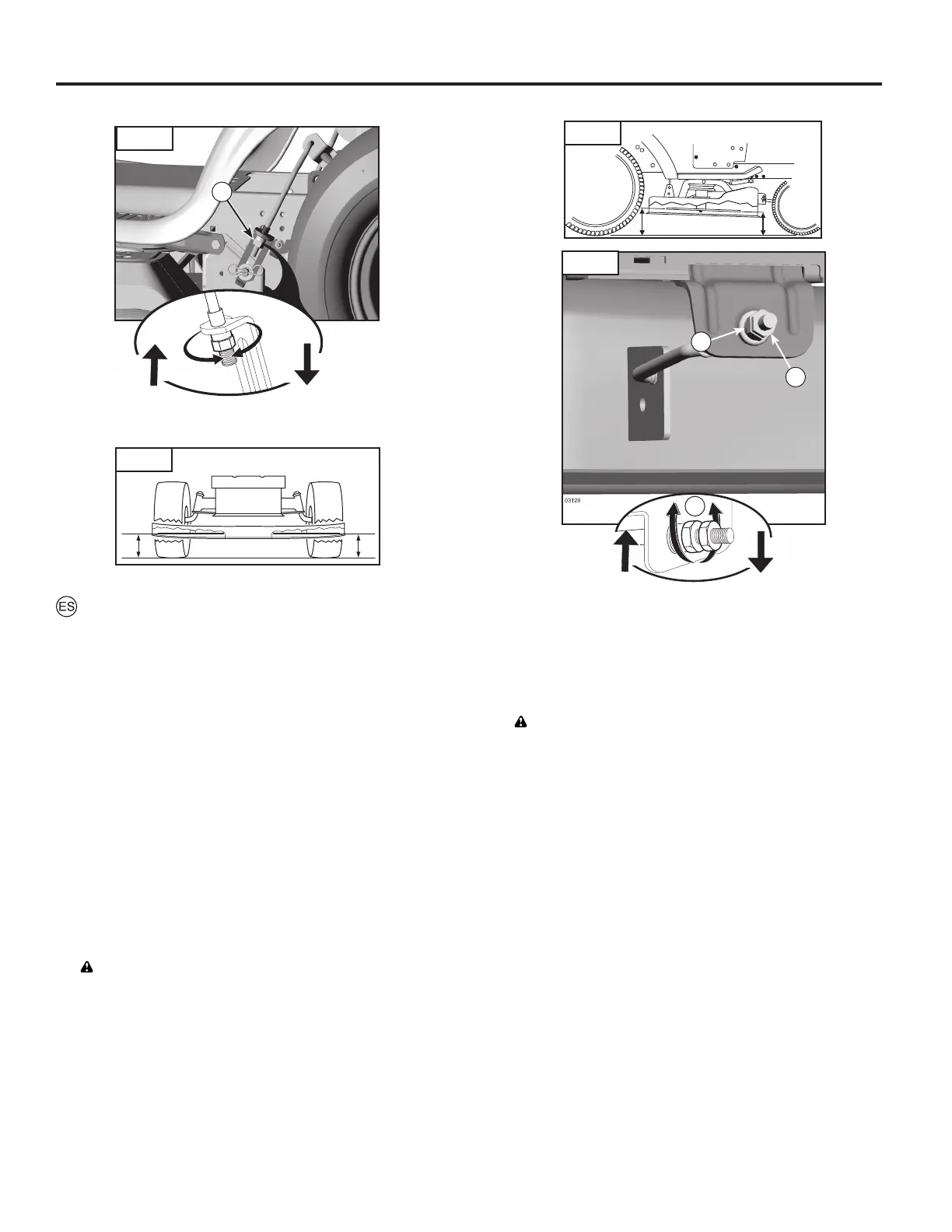 ES

03129