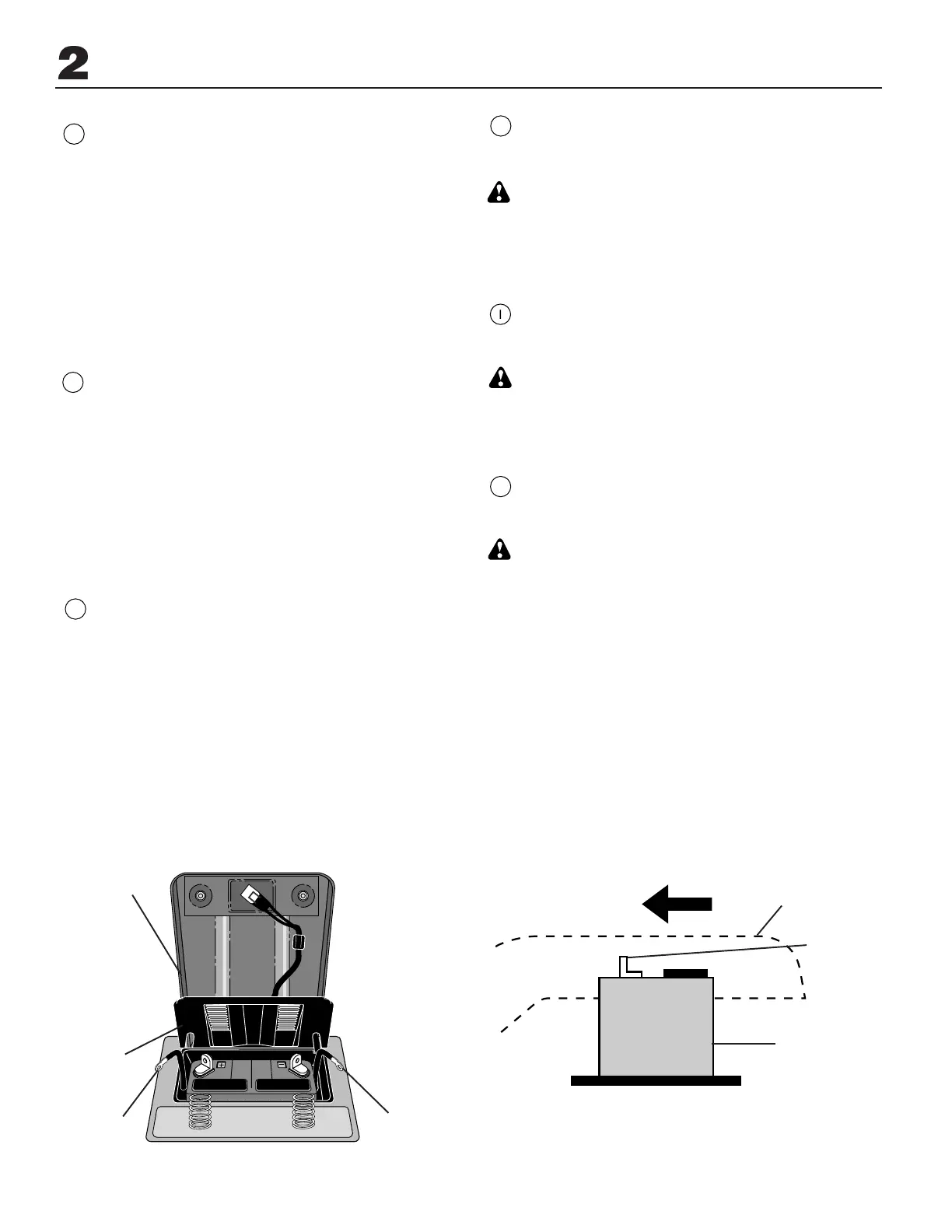 2