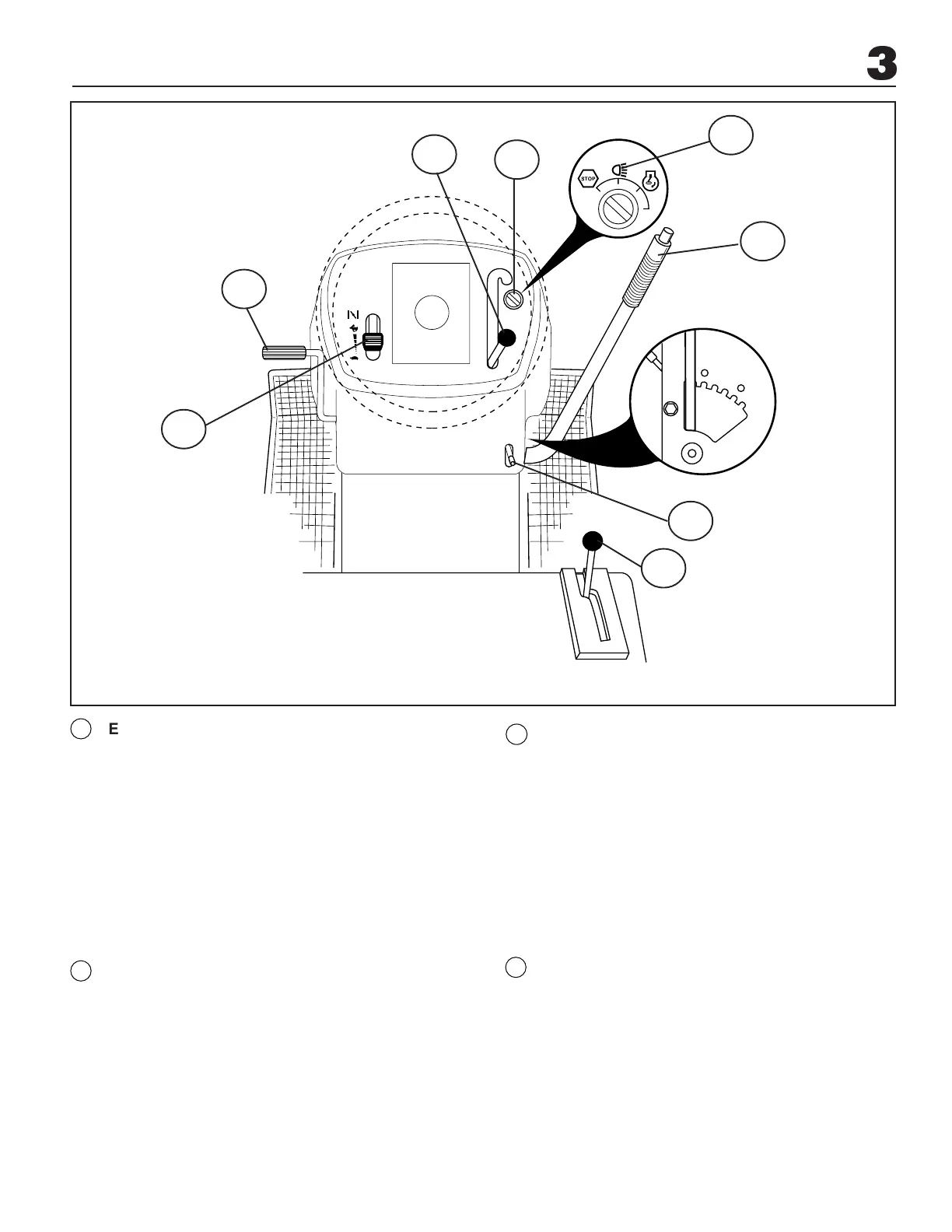 3

STOP

N

E