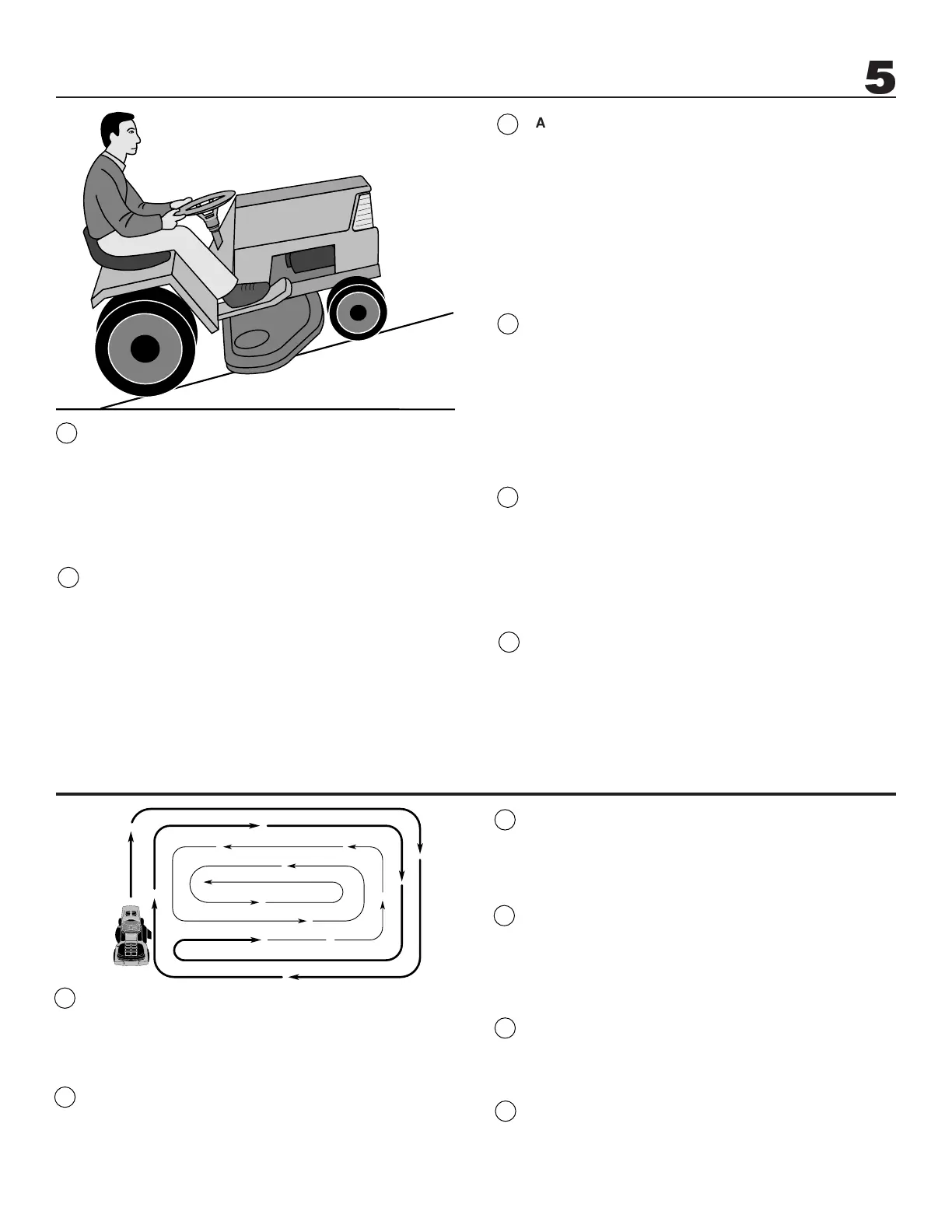 5

A