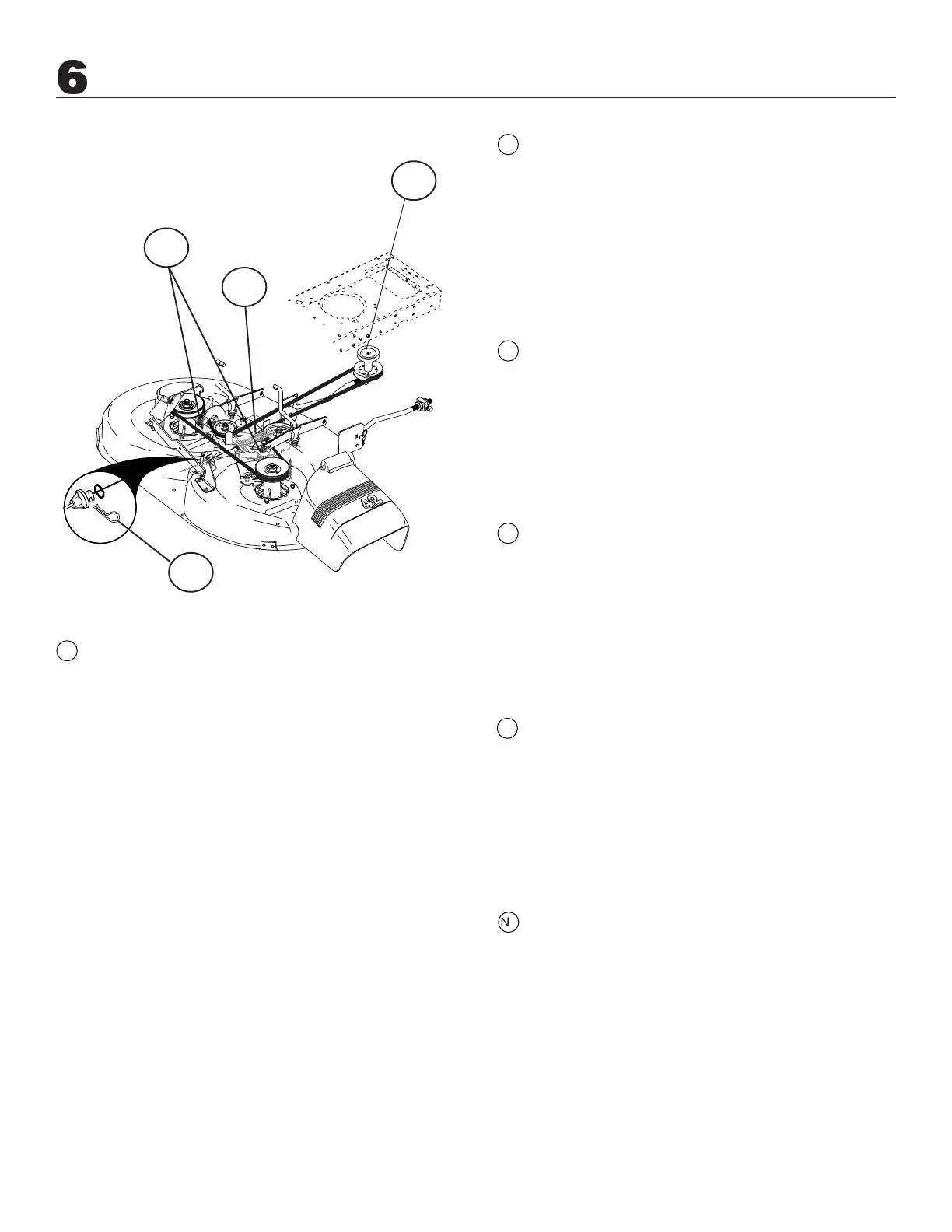 6

42

N