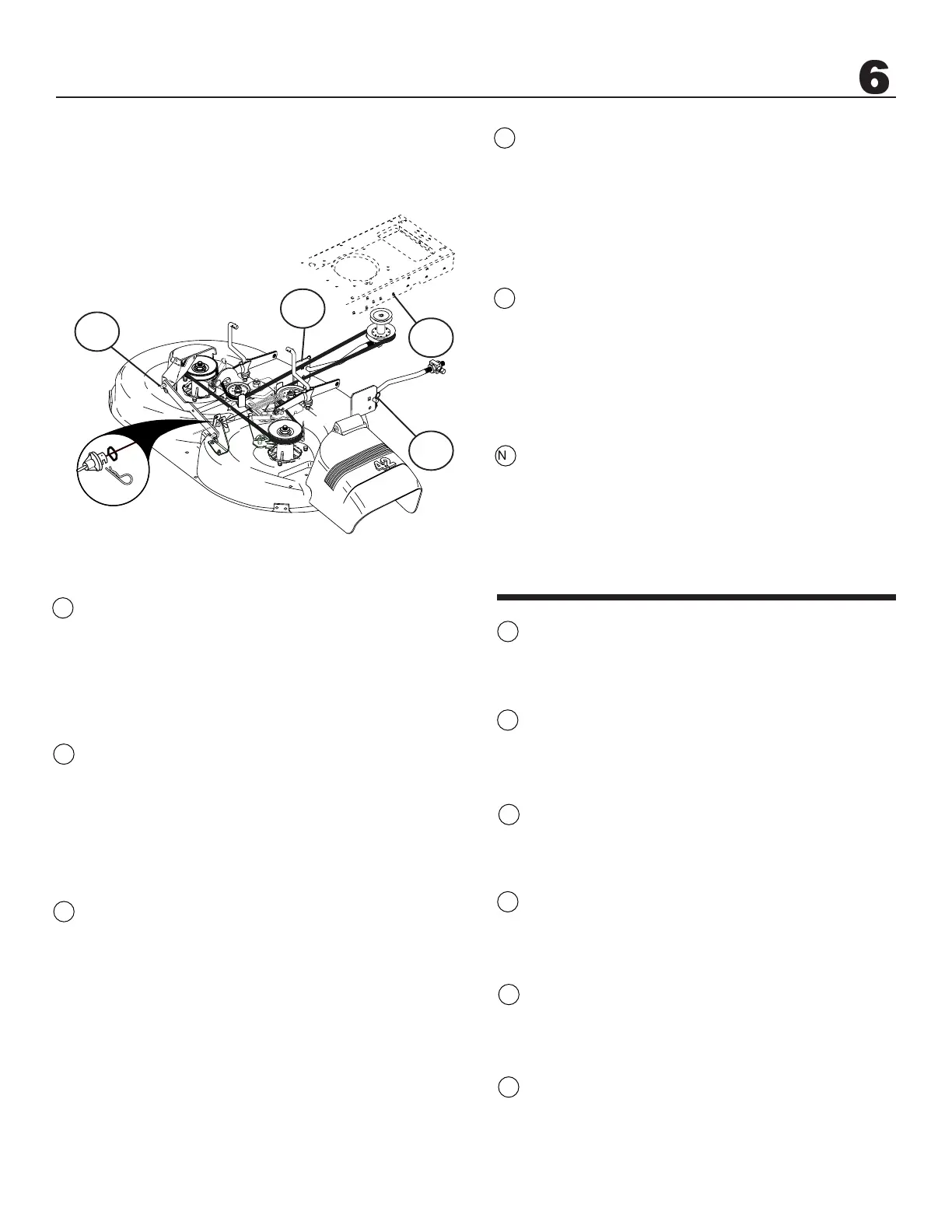 6

N

42