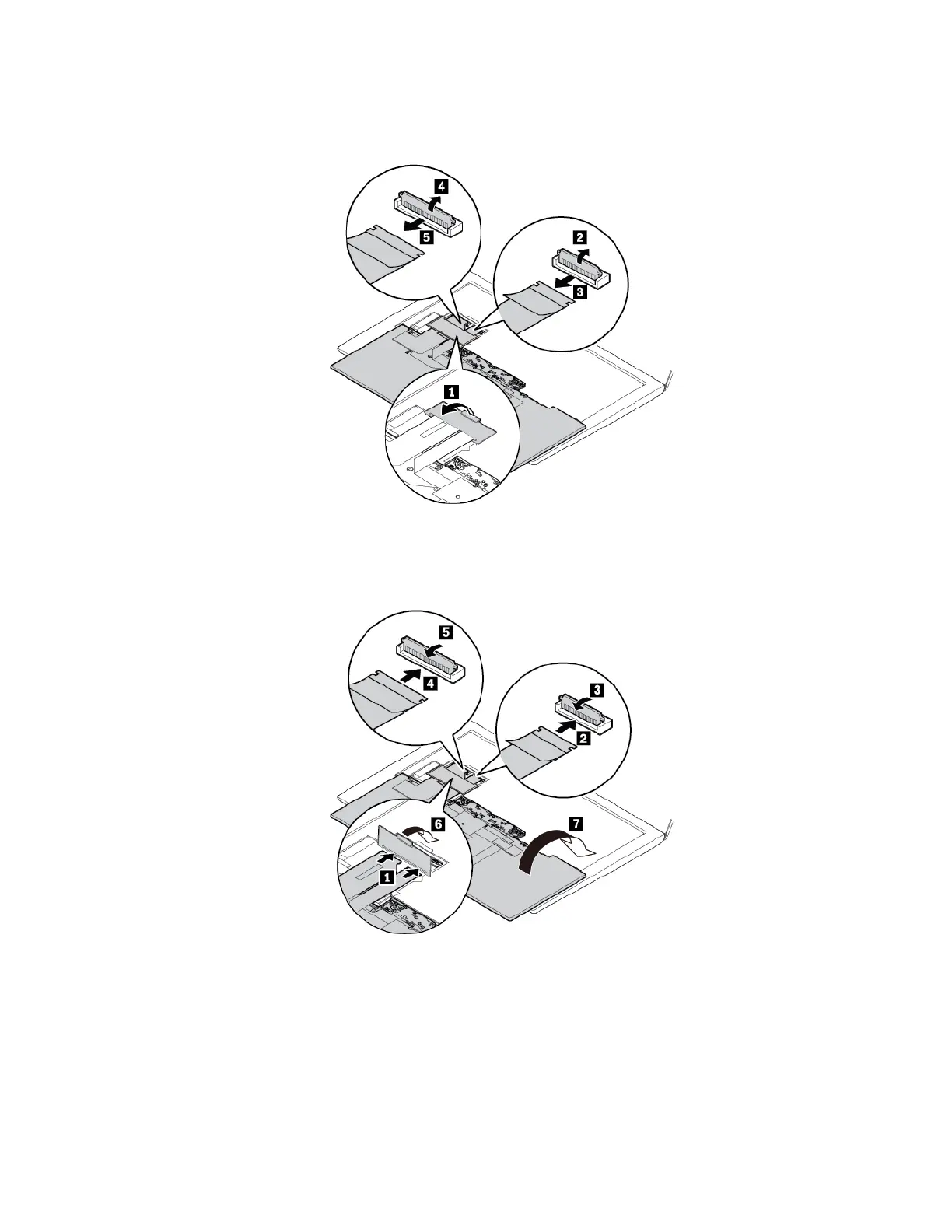 4
5
2
3
1

5
4
3
2
6
7
1