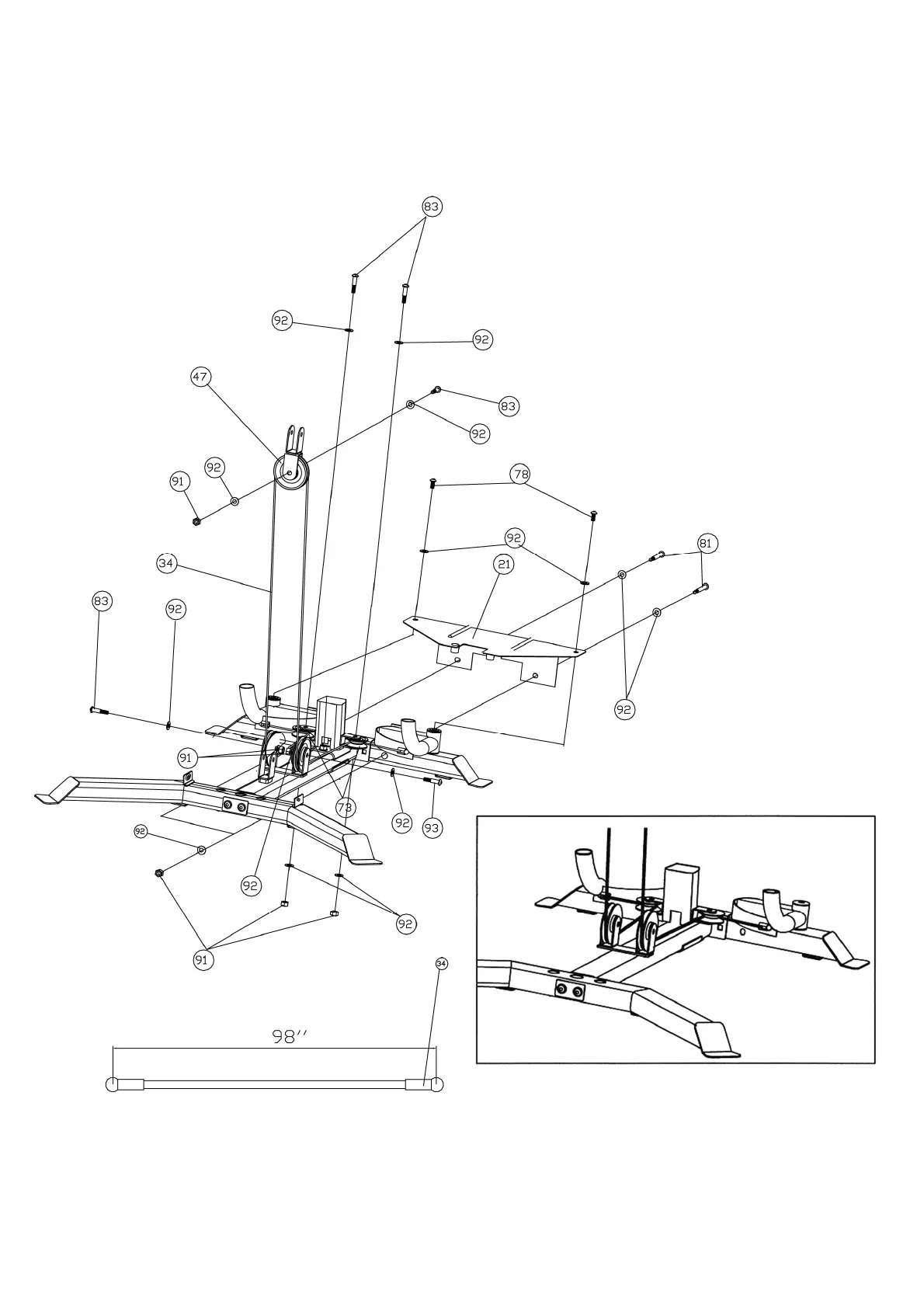 83
92
92
47
83
92
92
91
78
92
81
34
21
83
92
92
91
73
92
93
92
92
92
91
34
98''