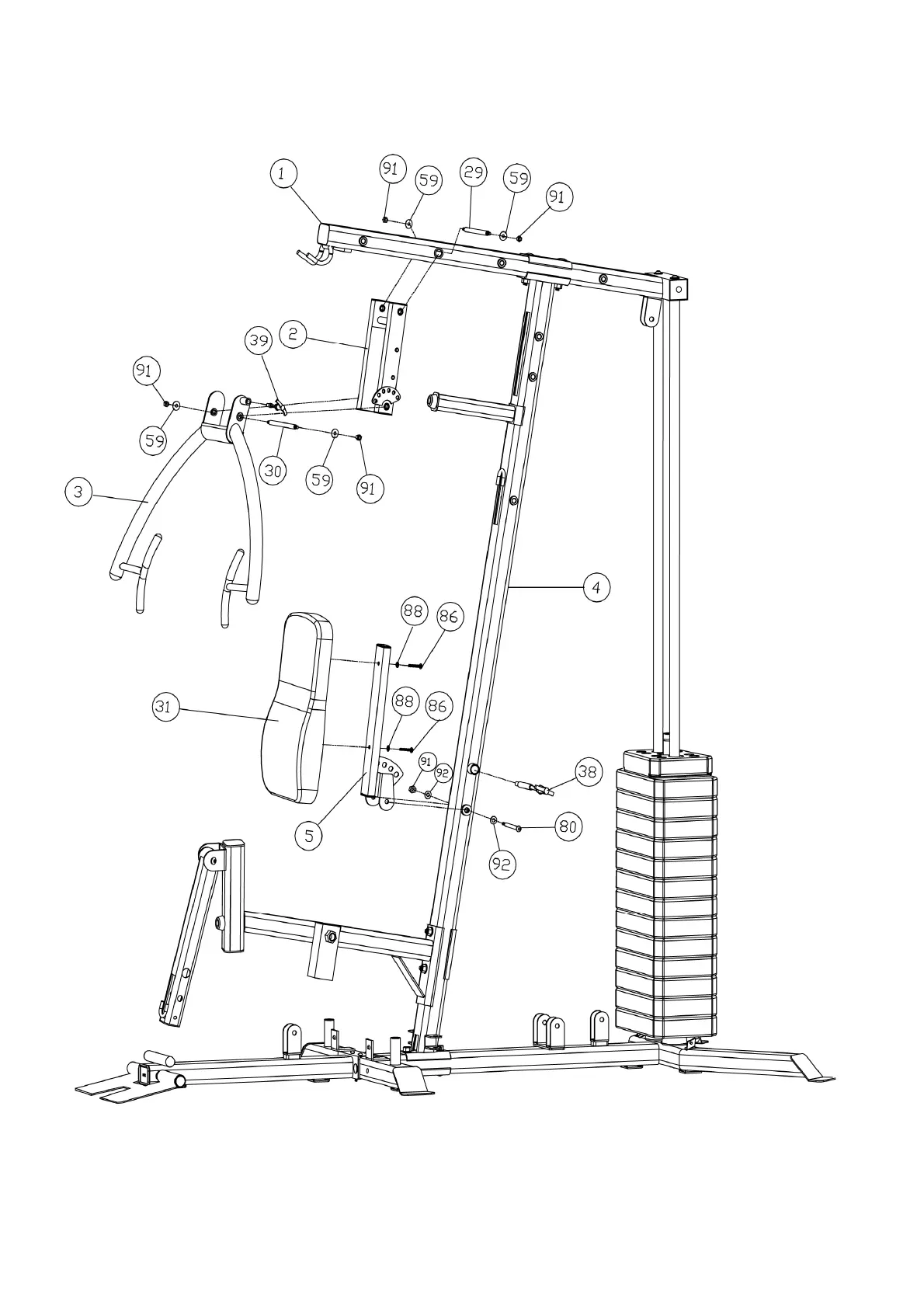 1
91
59
29
59
91
2
39
91
59
30
59
91
3
4
88
86
31
88
86
91
92
38
5
80
92