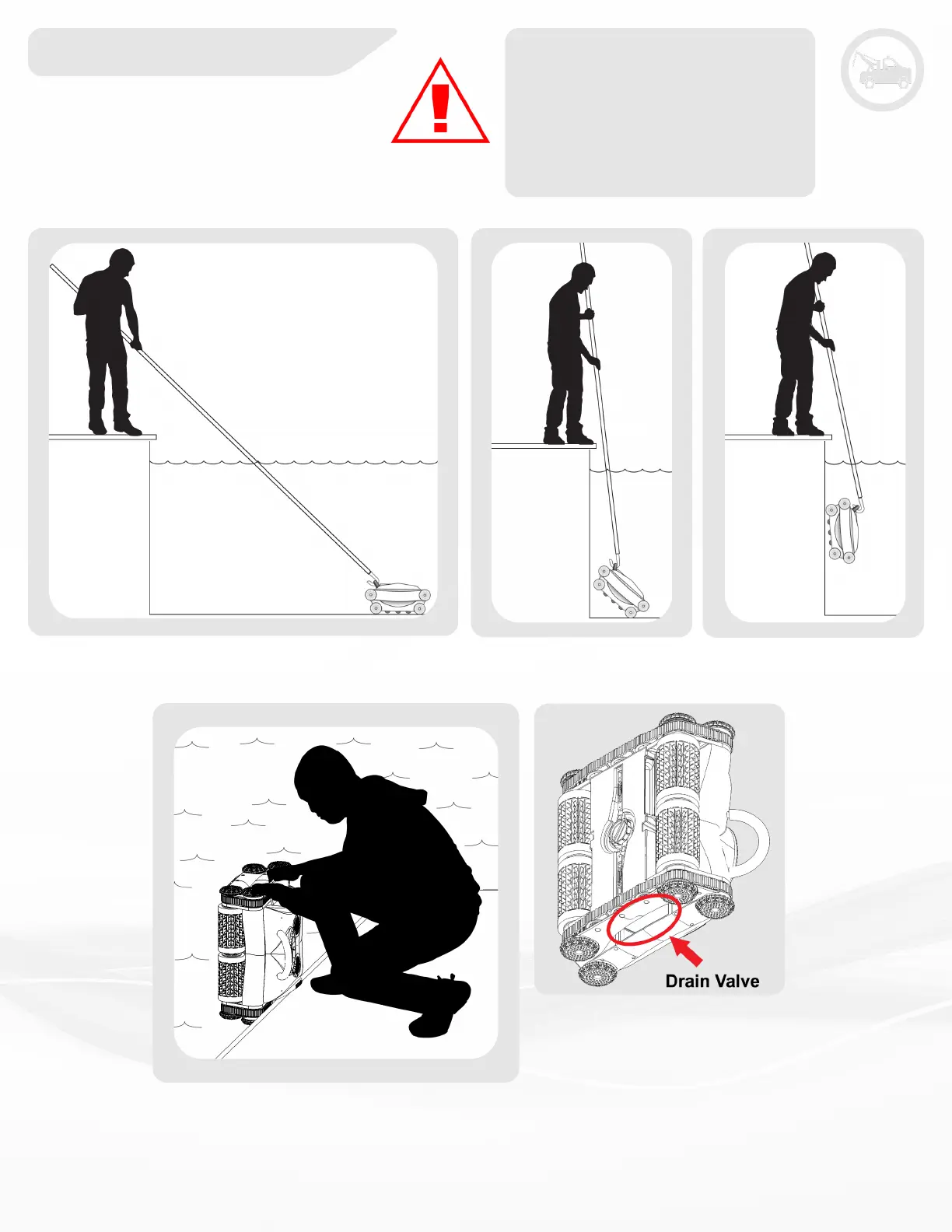 Drain Valve