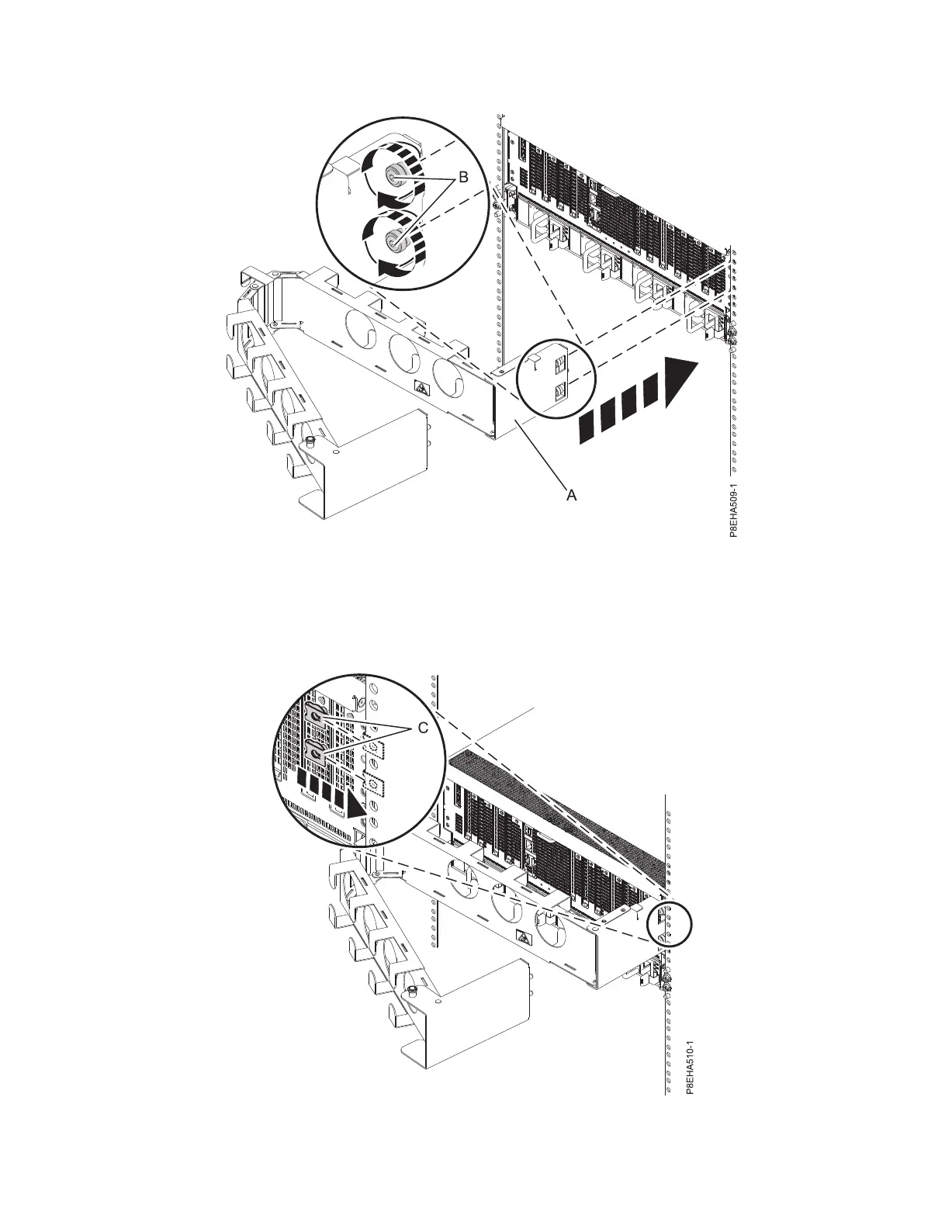 B

A

P8EHA509-1

C

P8EHA510-1