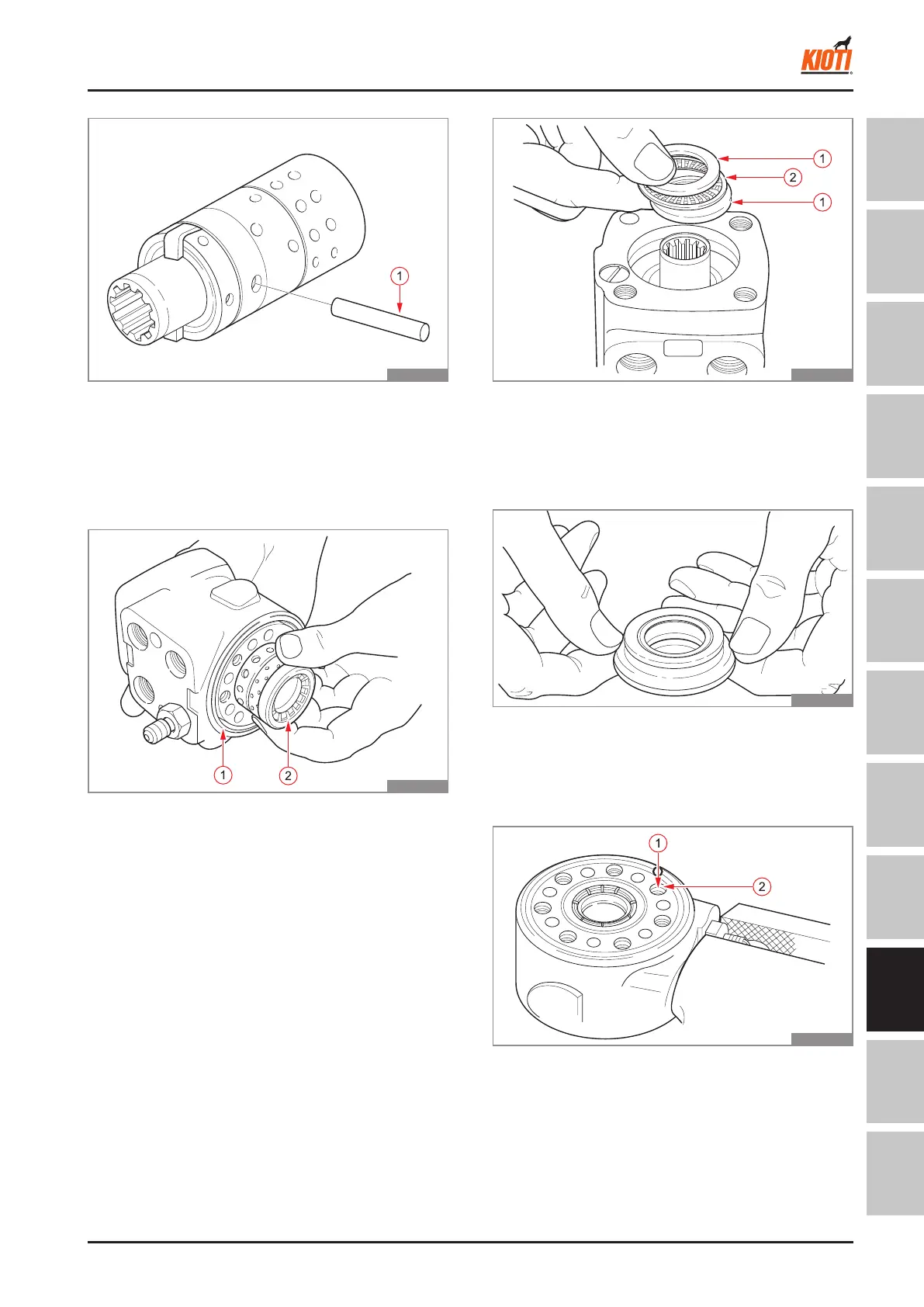 KIOTI

1

1
2
1

1 2

1
2