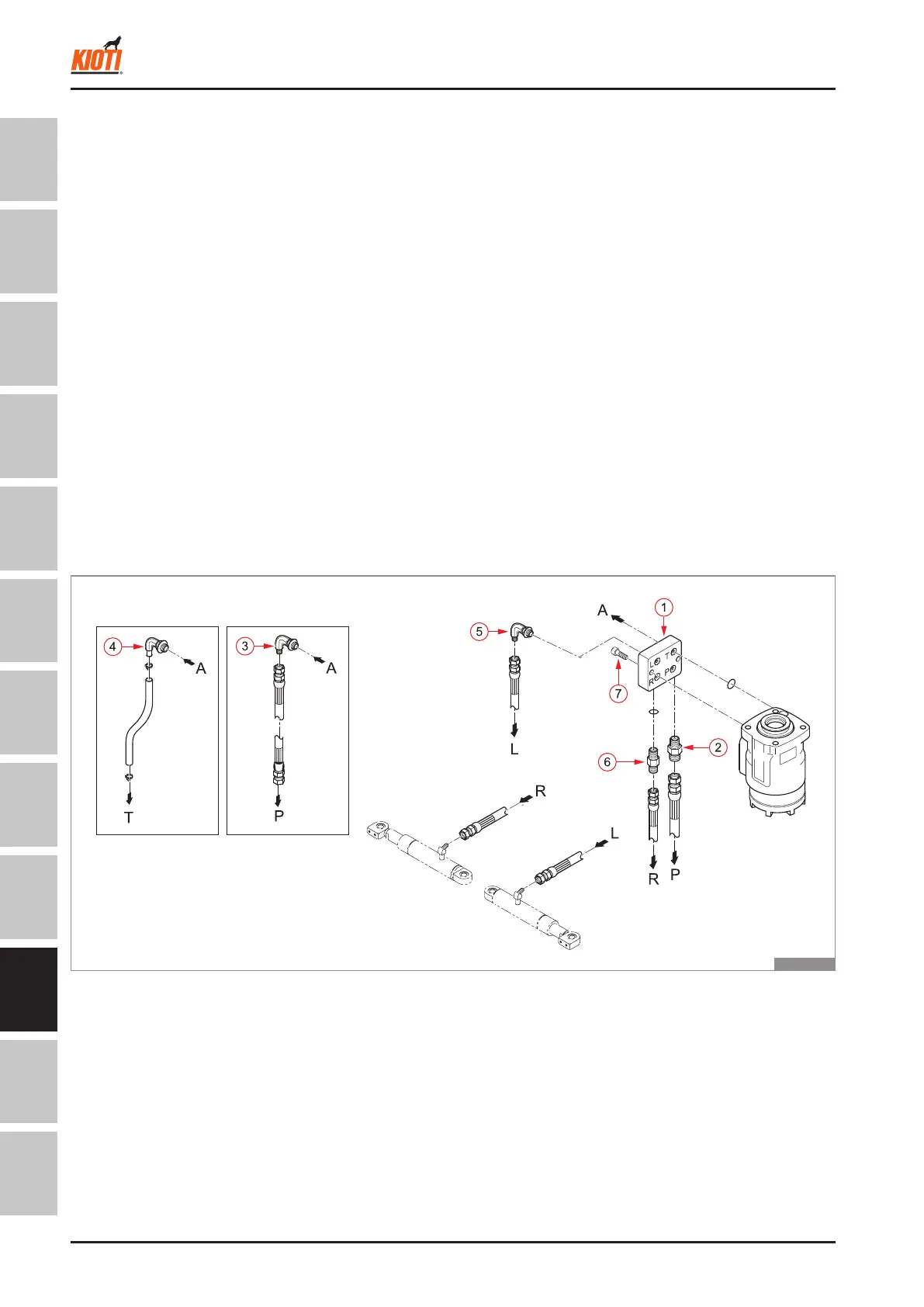 KIOTI

4

A

T

3

A

P

5

L

A

1

7

L T
R P

6

2

R

L

R

P